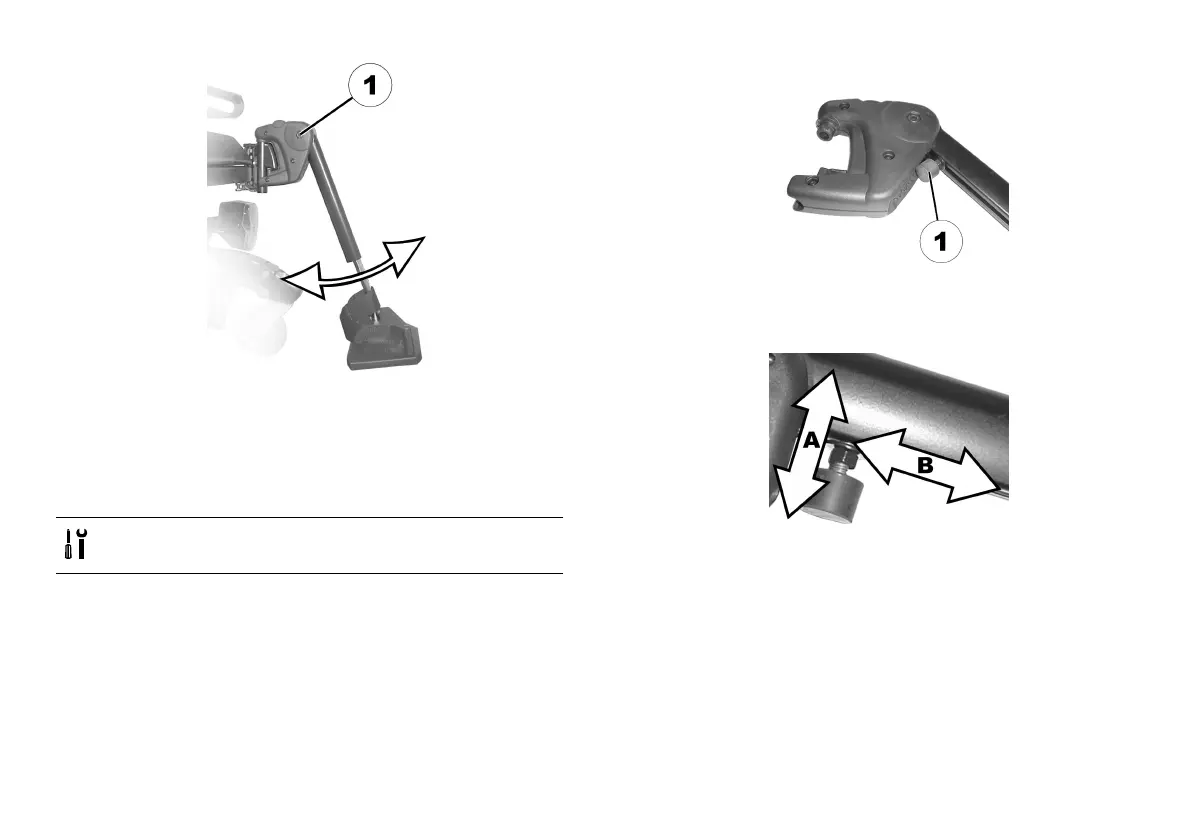 1

1

A

B