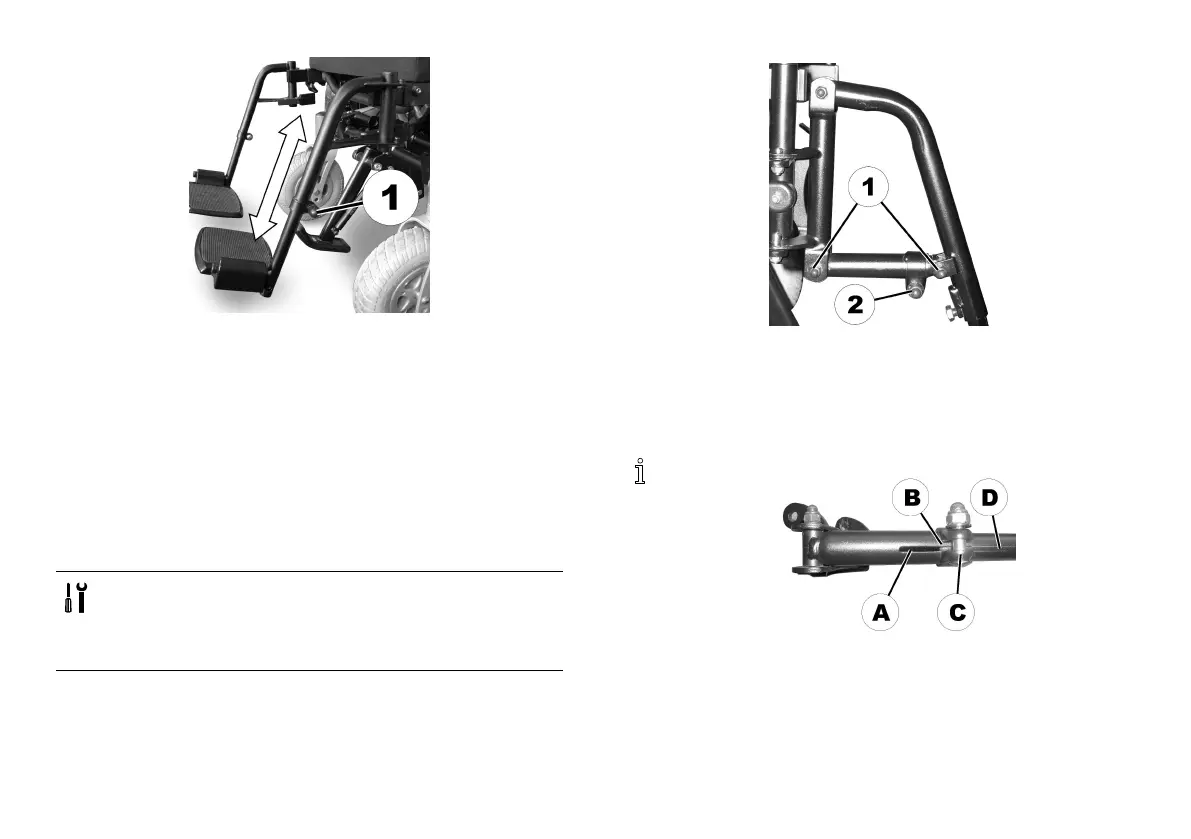 1

1

2

B

D

A

C