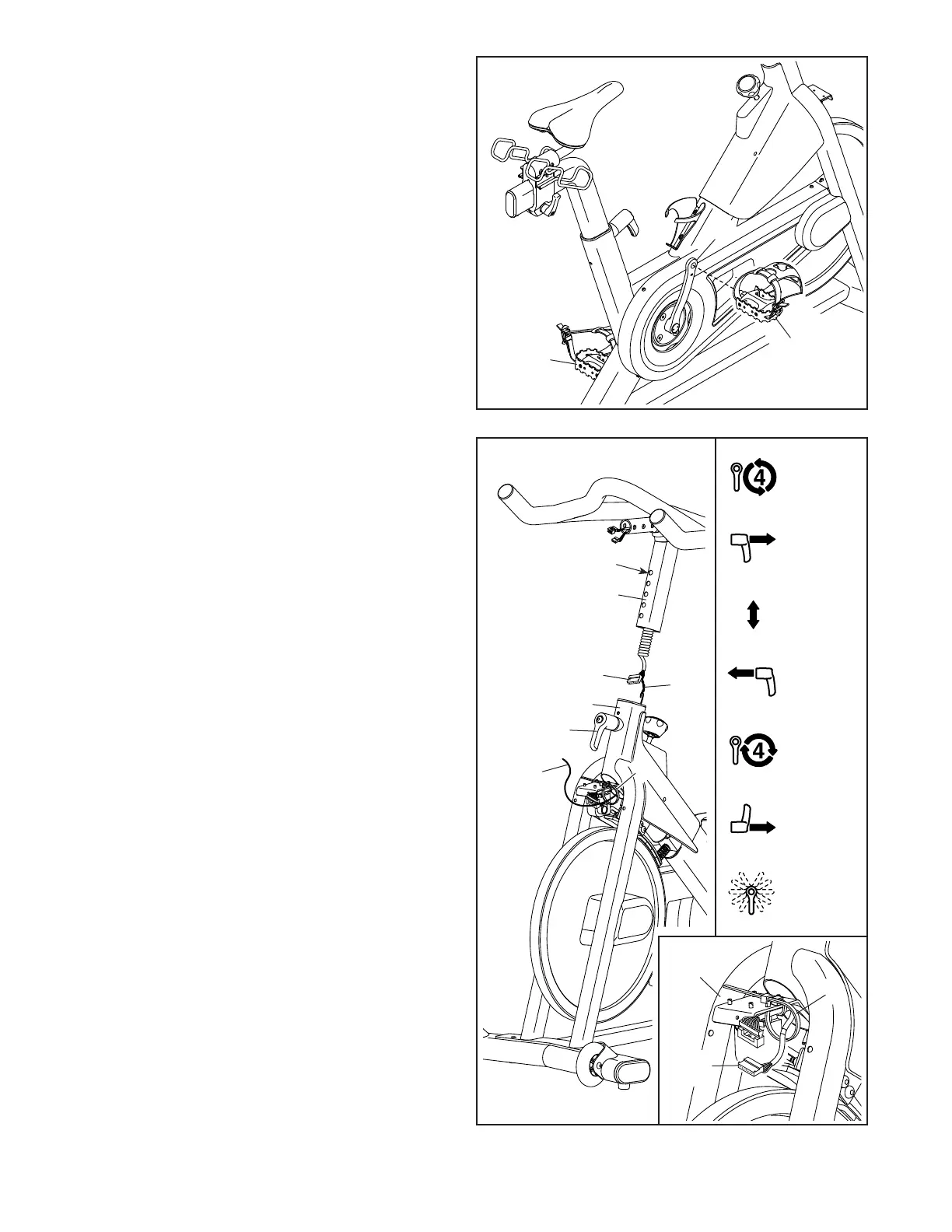 4

4