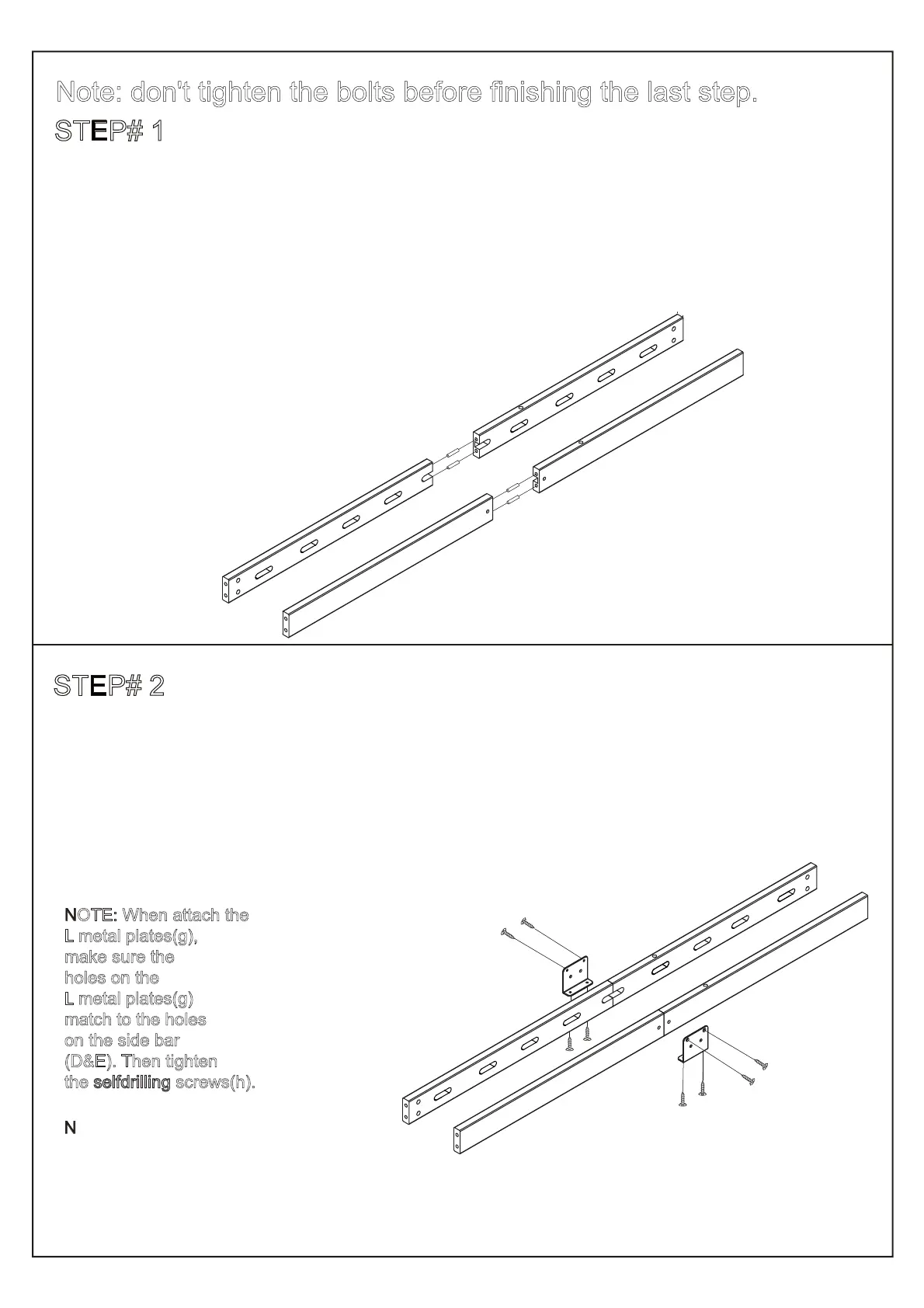 Note: don't tighten the bolts before finishing the last step.

STEP# 1

STEP# 2

NOTE: When attach the L metal plates(g), make sure the holes on the L metal plates(g) match to the holes on the side bar (D&E). Then tighten the selfdrilling screws(h).

N