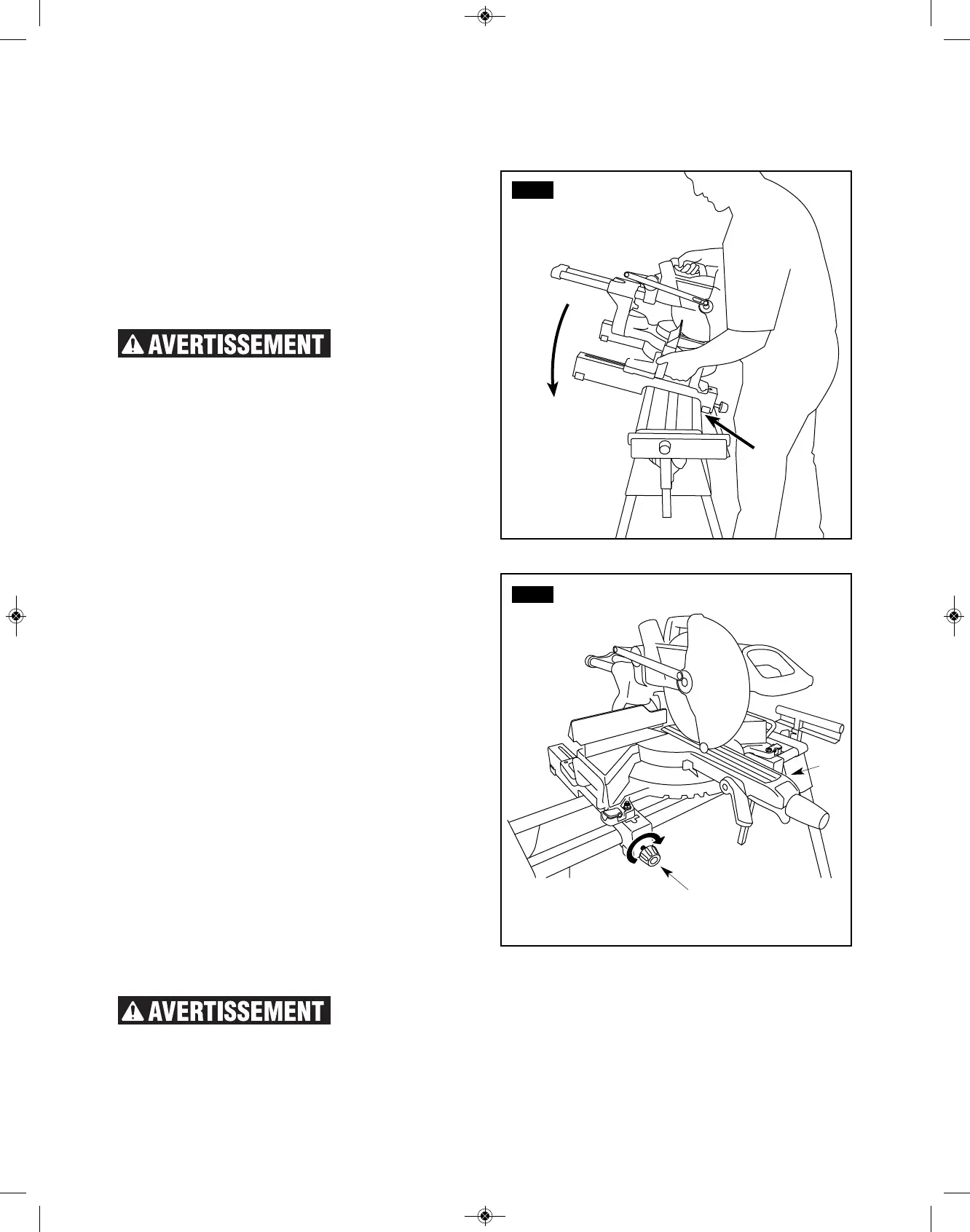 AVERTISSEMENT

AVERTISSEMENT