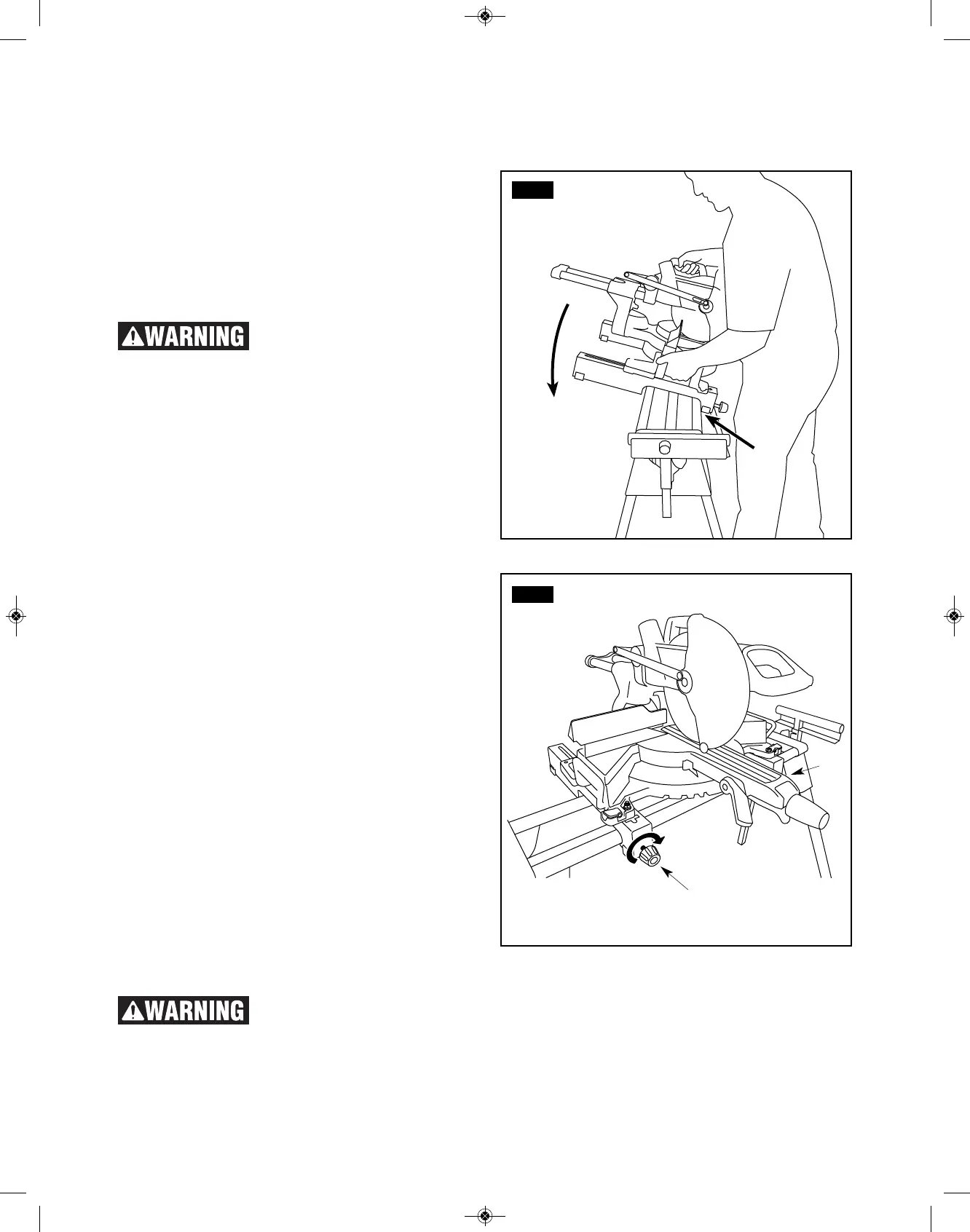 WARNING

WARNING