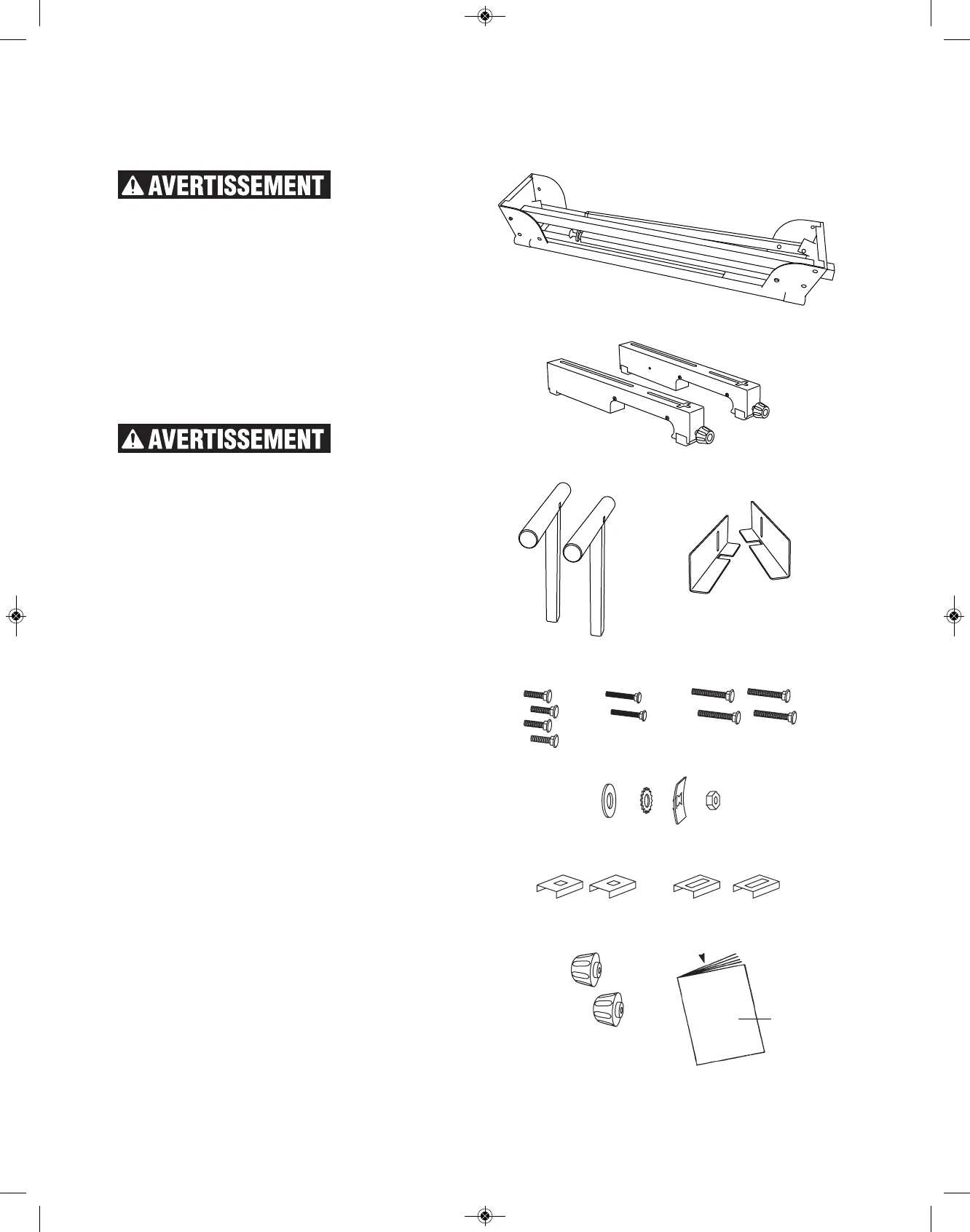 AVERTISSEMENT

AVERTISSEMENT