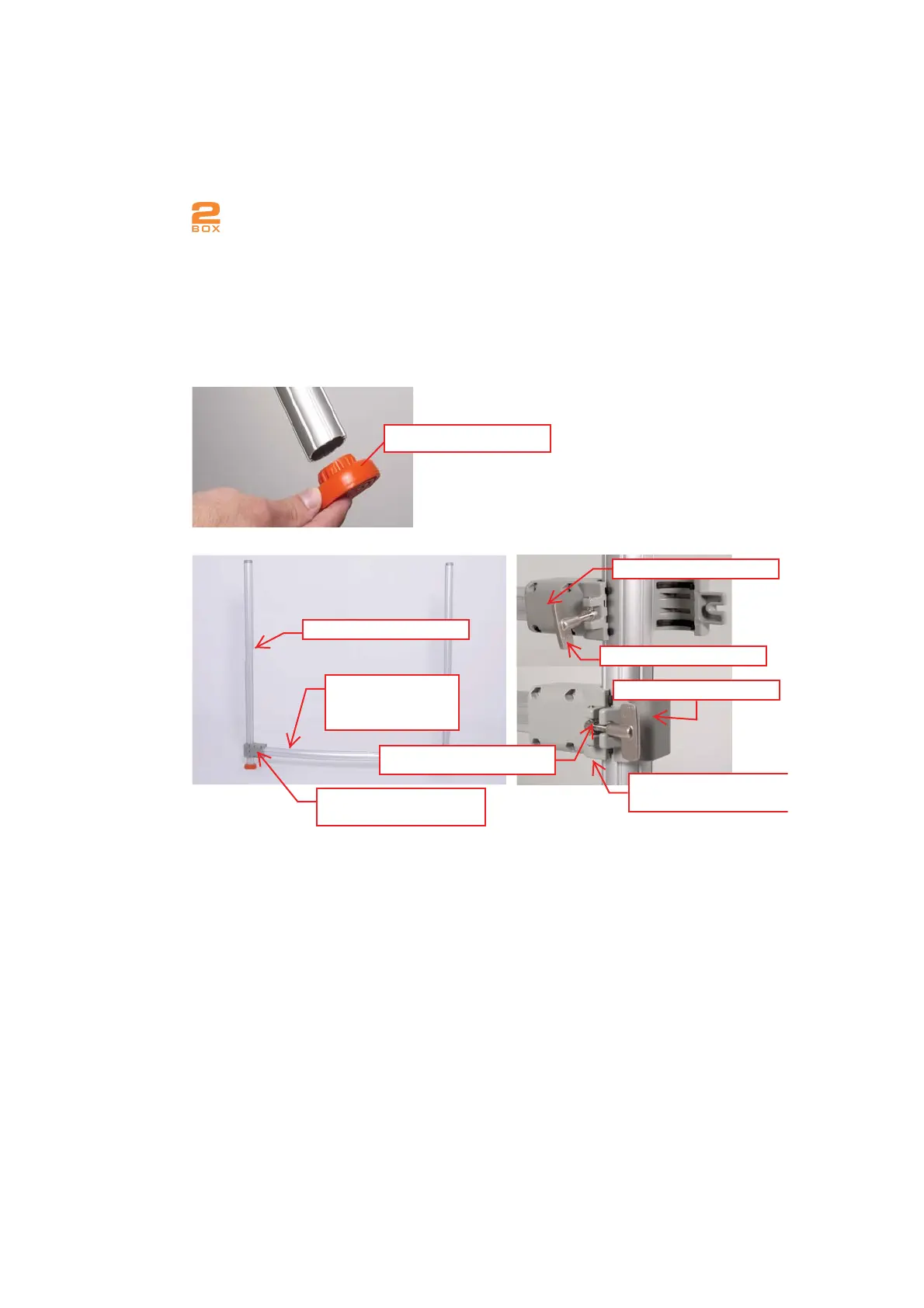 2
BOX