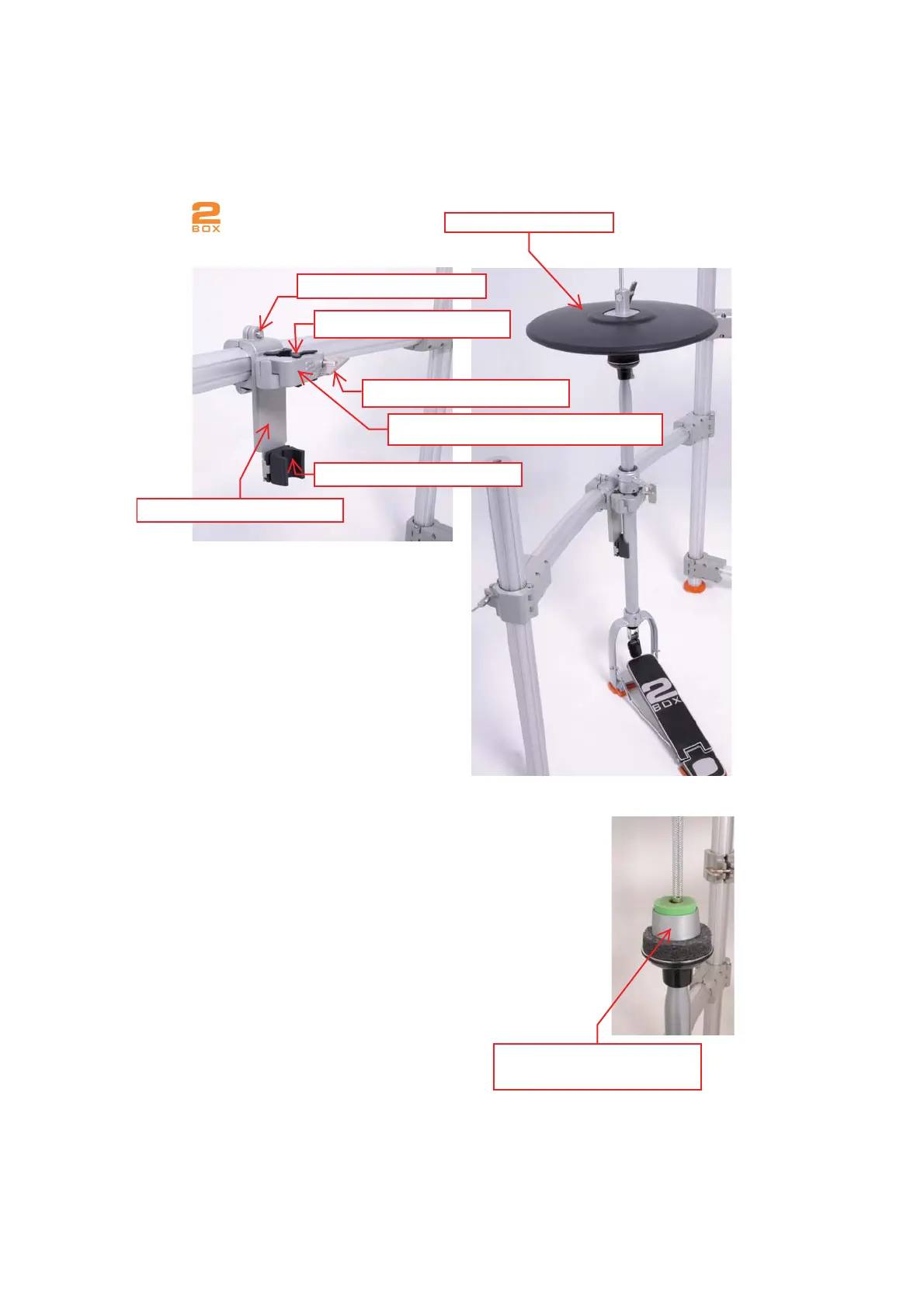 2
BOX

2
BOX