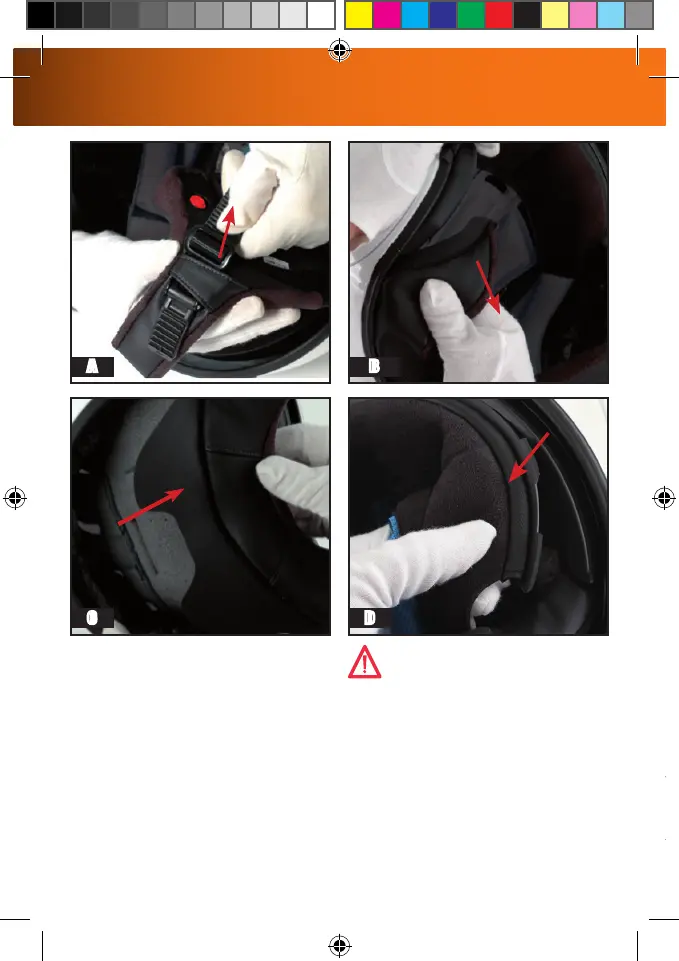 A

B

C

D