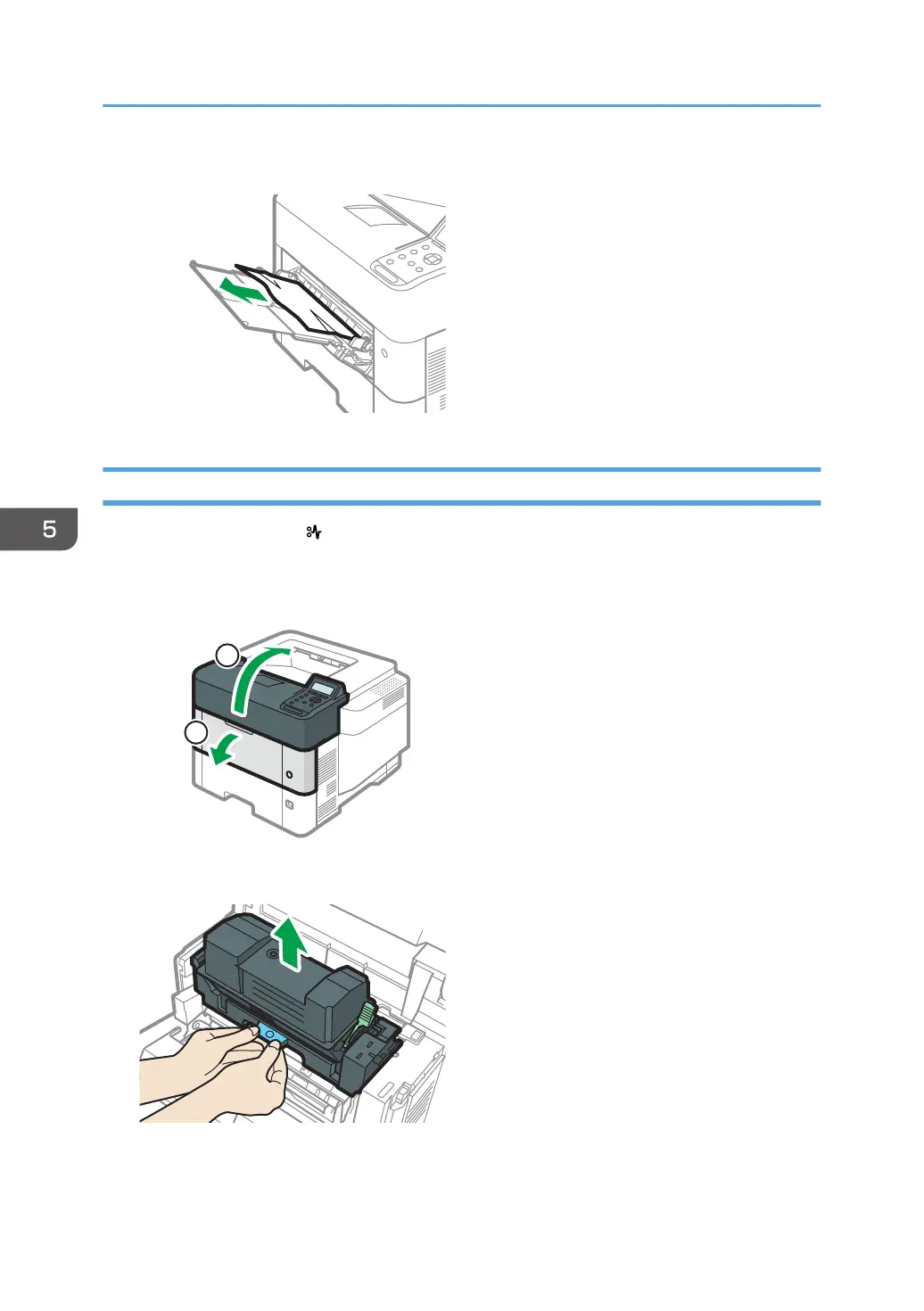 5