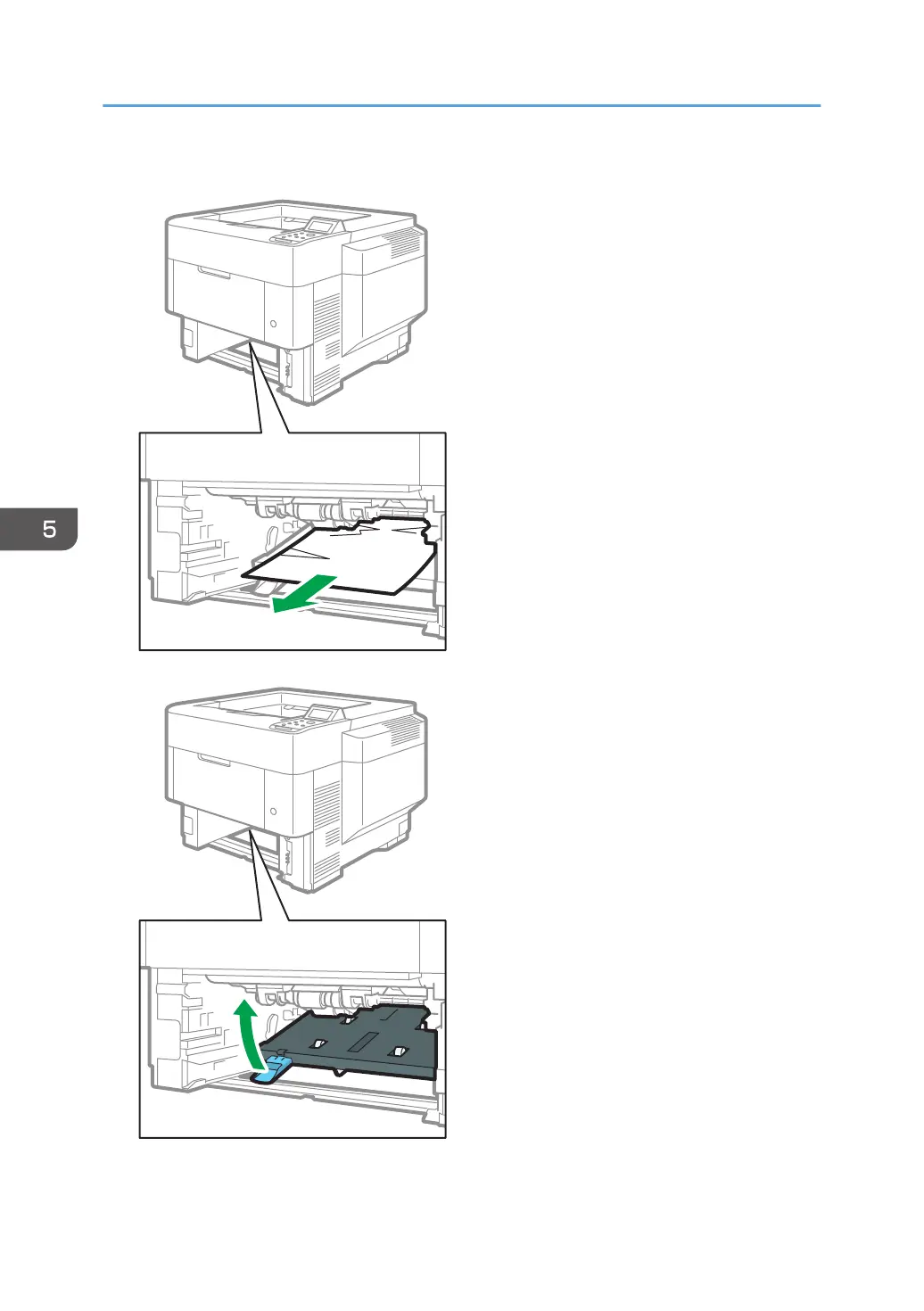 5