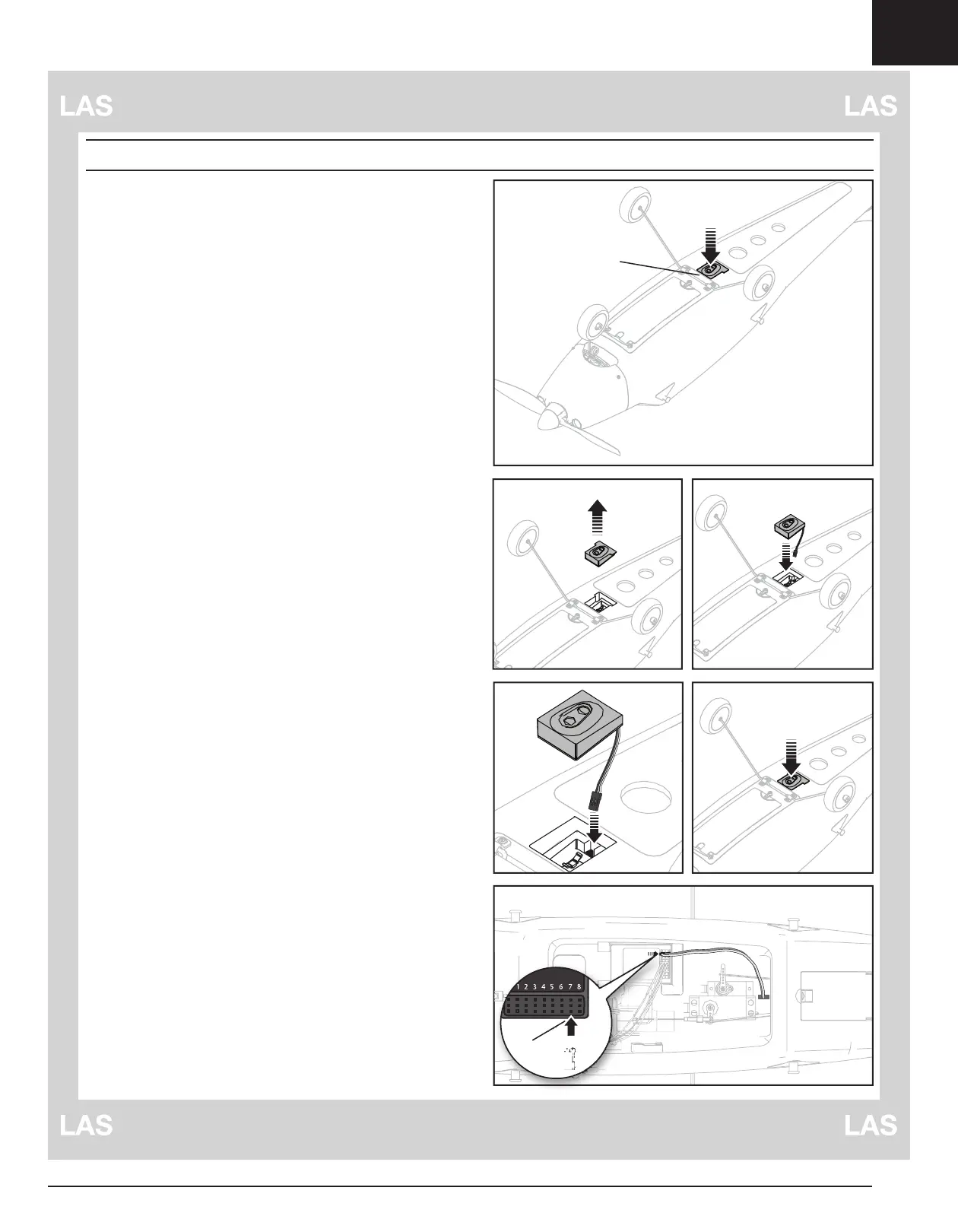 LAS

LAS

1 2 3 4 5 6 7 8

LAS

LAS