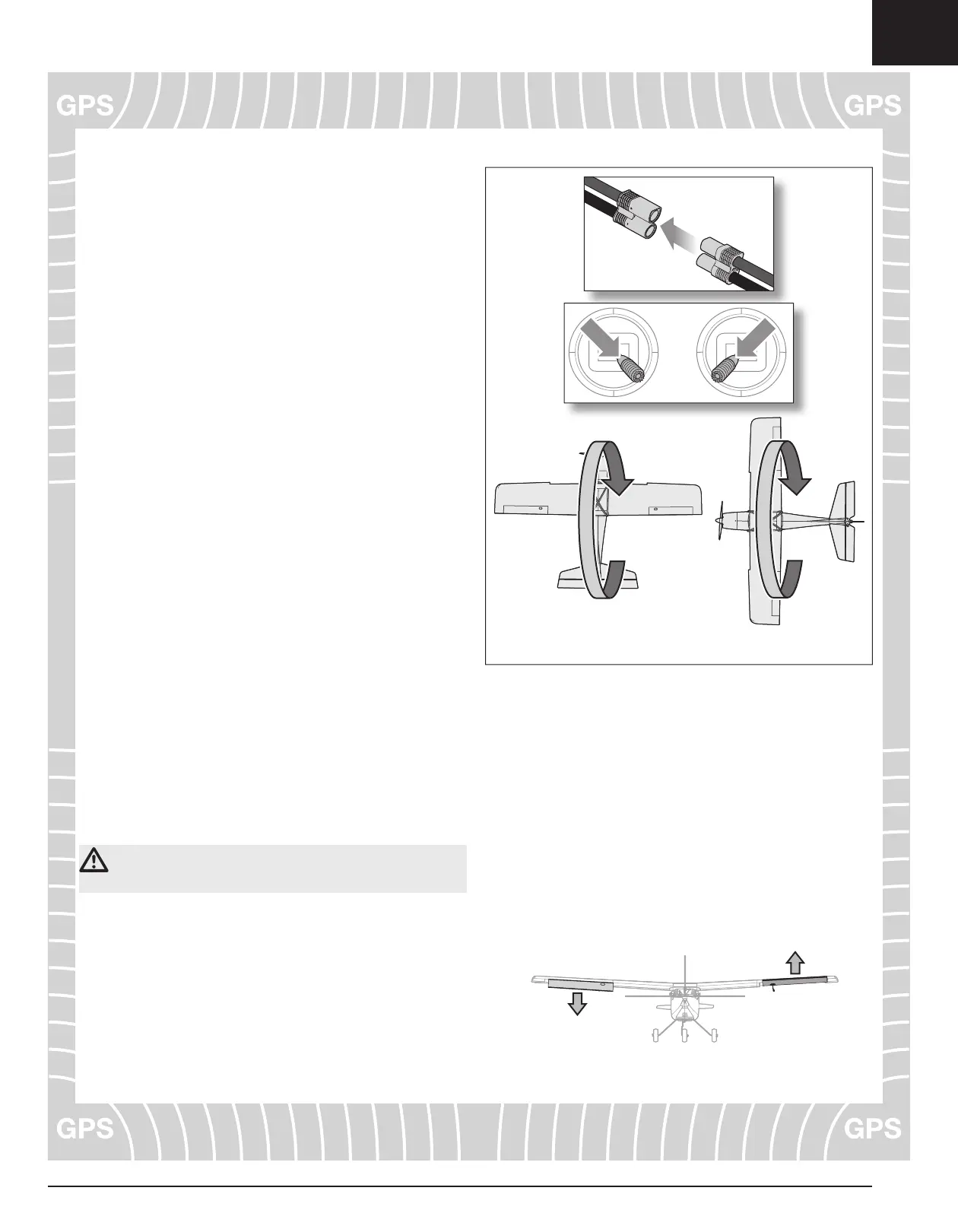 GPS

GPS

GPS

GPS