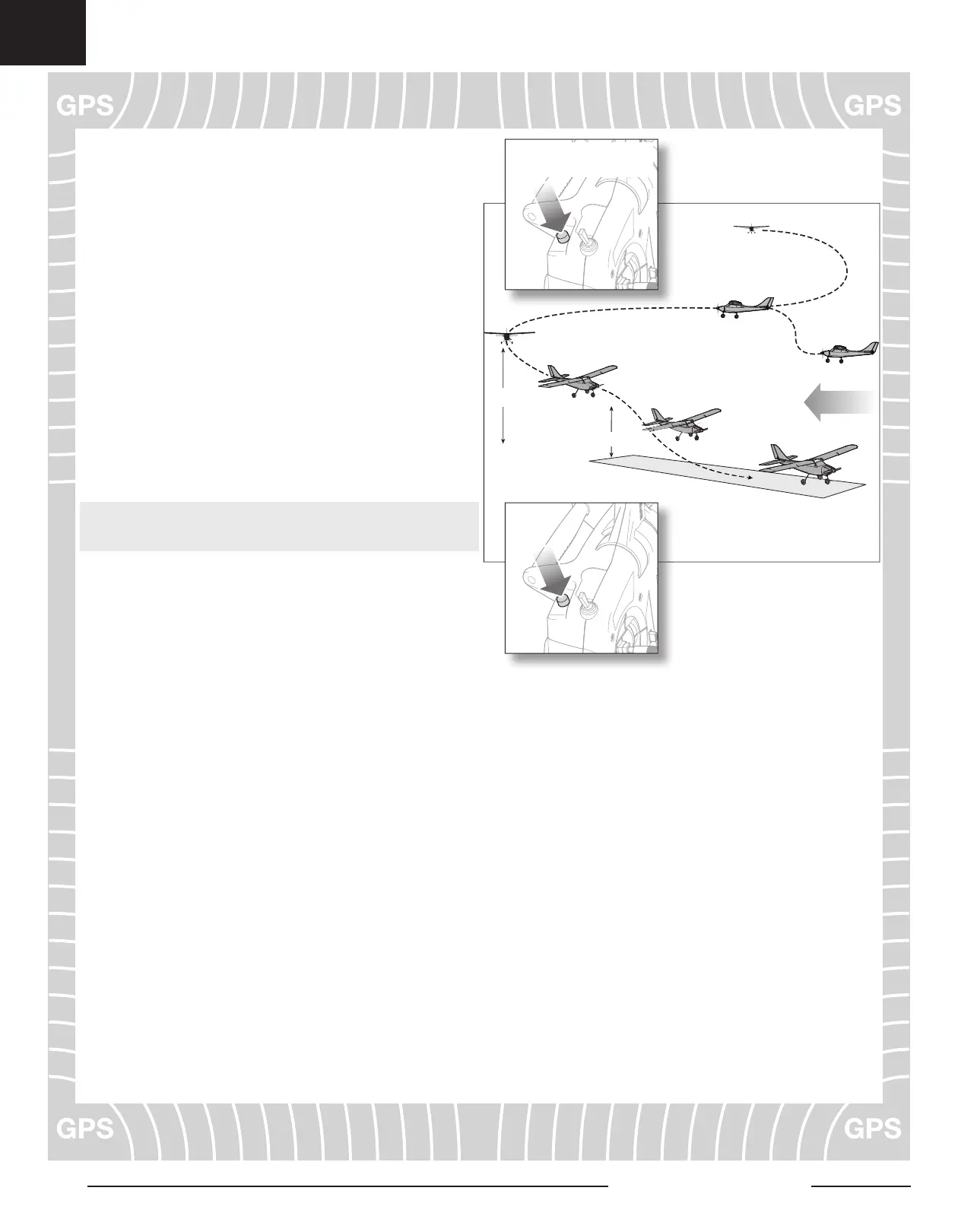 GPS

GPS

GPS

GPS