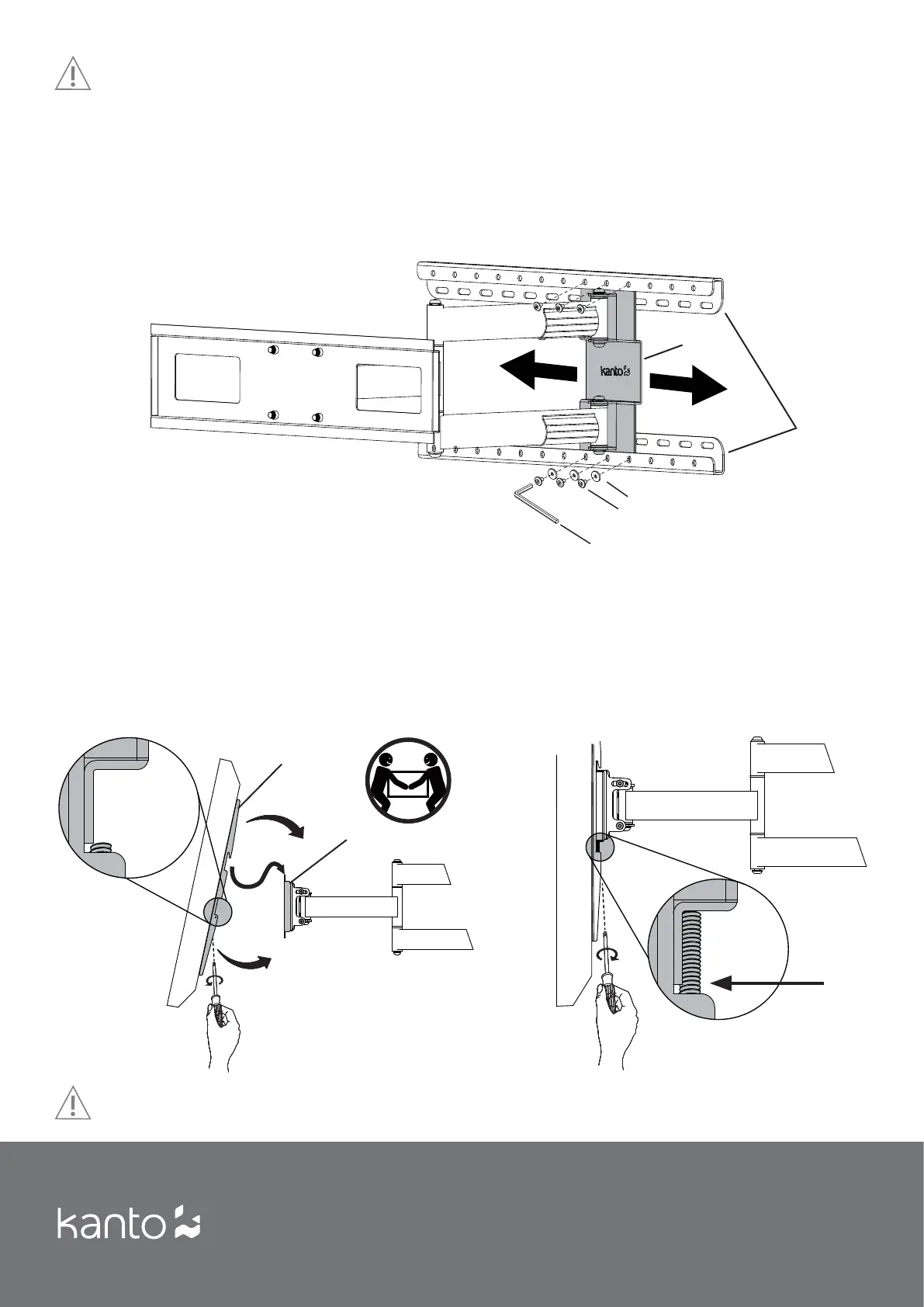 kanto

kanto