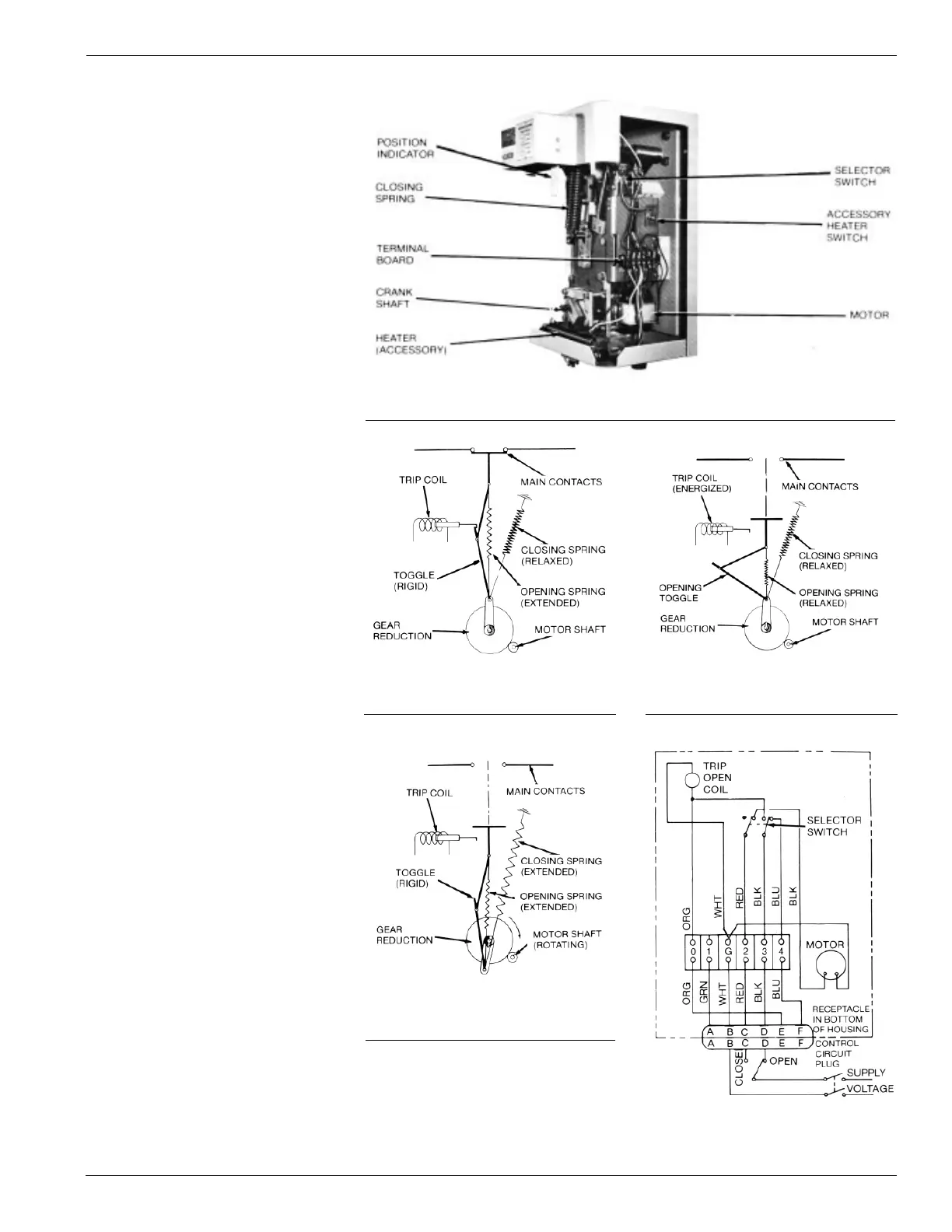 POSITION INDICATOR

CLOSING SPRING

TERMINAL BOARD

CRANK SHAFT

HEATER (ACCESSORY)

SELECTOR SWITCH

ACCESSORY HEATER SWITCH

MOTOR

TRIP COIL

MAIN CONTACTS

CLOSING SPRING (RELAXED)

TOGGLE (RIGID)

OPENING SPRING (EXTENDED)

GEAR REDUCTION

MOTOR SHAFT

TRIP COIL (ENERGIZED)

MAIN CONTACTS

CLOSING SPRING (RELAXED)

OPENING TOGGLE

OPENING SPRING (RELAXED)

GEAR REDUCTION

MOTOR SHAFT

TRIP COIL

MAIN CONTACTS

CLOSING SPRING (EXTENDED)

TOGGLE (RIGID)

OPENING SPRING (EXTENDED)

GEAR REDUCTION

MOTOR SHAFT (ROTATING)

TRIP OPEN COIL

SELECTOR SWITCH

ORG WHT RED BLK BLU BLK

0 1 G 2 3 4

MOTOR

ORG GRN WHT RED BLK BLU

RECEPTACLE IN BOTTOM OF HOUSING

A B C D E F

A B C D E F

CONTROL CIRCUIT PLUG

CLOSE

OPEN

SUPPLY VOLTAGE