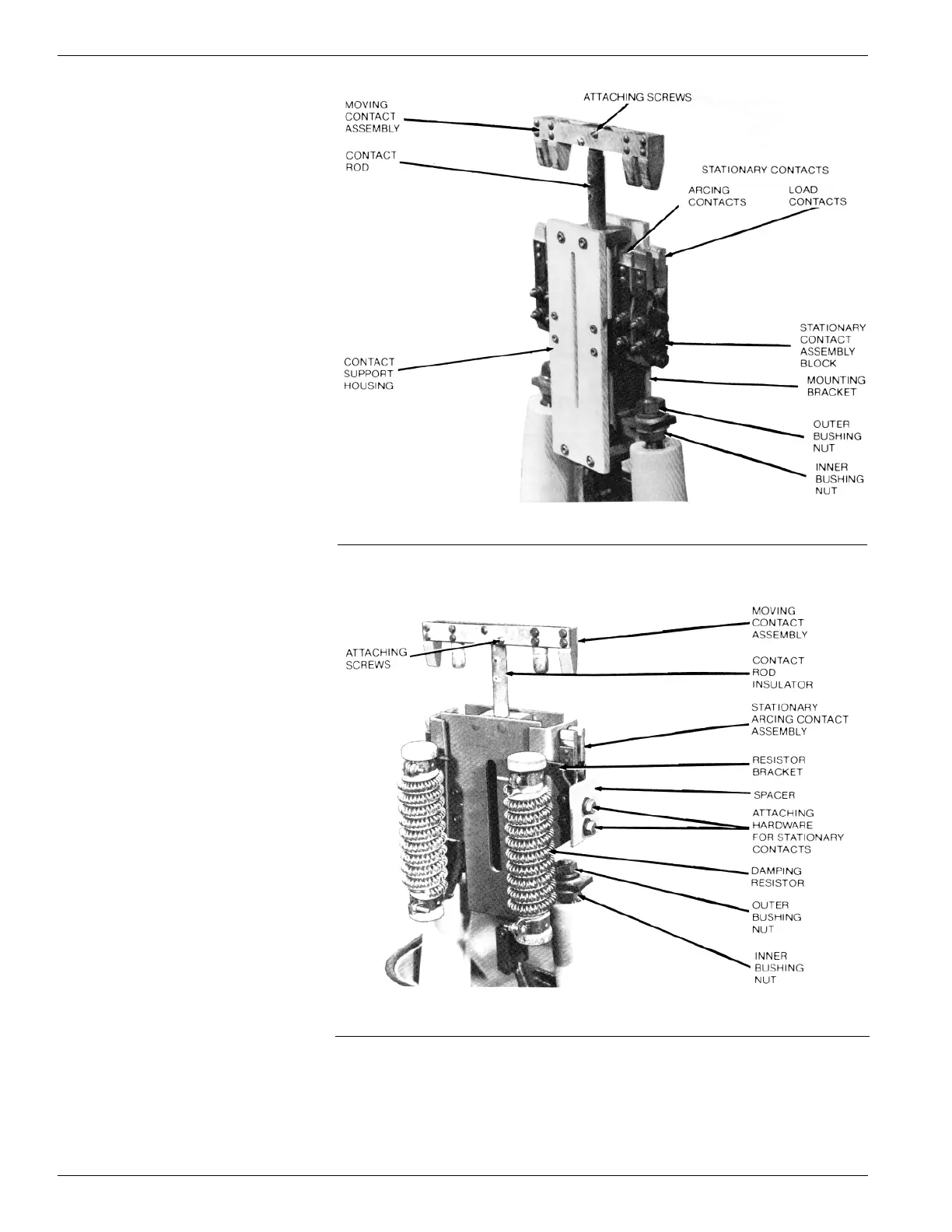 MOVING CONTACT ASSEMBLY

ATTACHING SCREWS

CONTACT ROD

STATIONARY CONTACTS

ARCING CONTACTS

LOAD CONTACTS

STATIONARY CONTACT ASSEMBLY BLOCK

CONTACT SUPPORT HOUSING

MOUNTING BRACKET

OUTER BUSHING NUT

INNER BUSHING NUT

MOVING CONTACT ASSEMBLY

ATTACHING SCREWS

CONTACT ROD INSULATOR

STATIONARY ARCING CONTACT ASSEMBLY

RESISTOR BRACKET

SPACER

ATTACHING HARDWARE FOR STATIONARY CONTACTS

DAMPING RESISTOR

OUTER BUSHING NUT

INNER BUSHING NUT