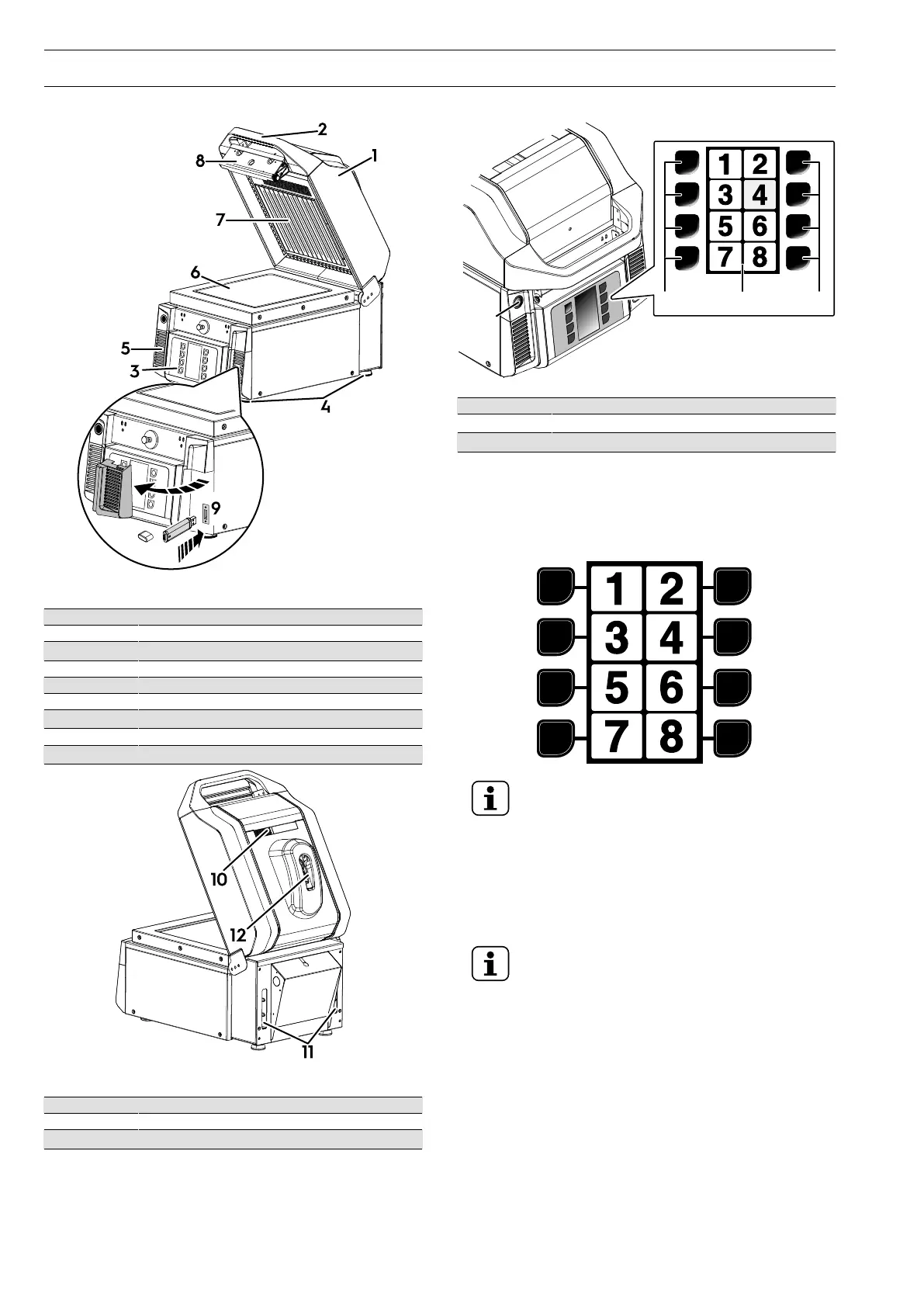 2
8
1
7
6
5
3
4
9

10
12
11

1 2
3 4
5 6
7 8

1 2
3 4
5 6
7 8