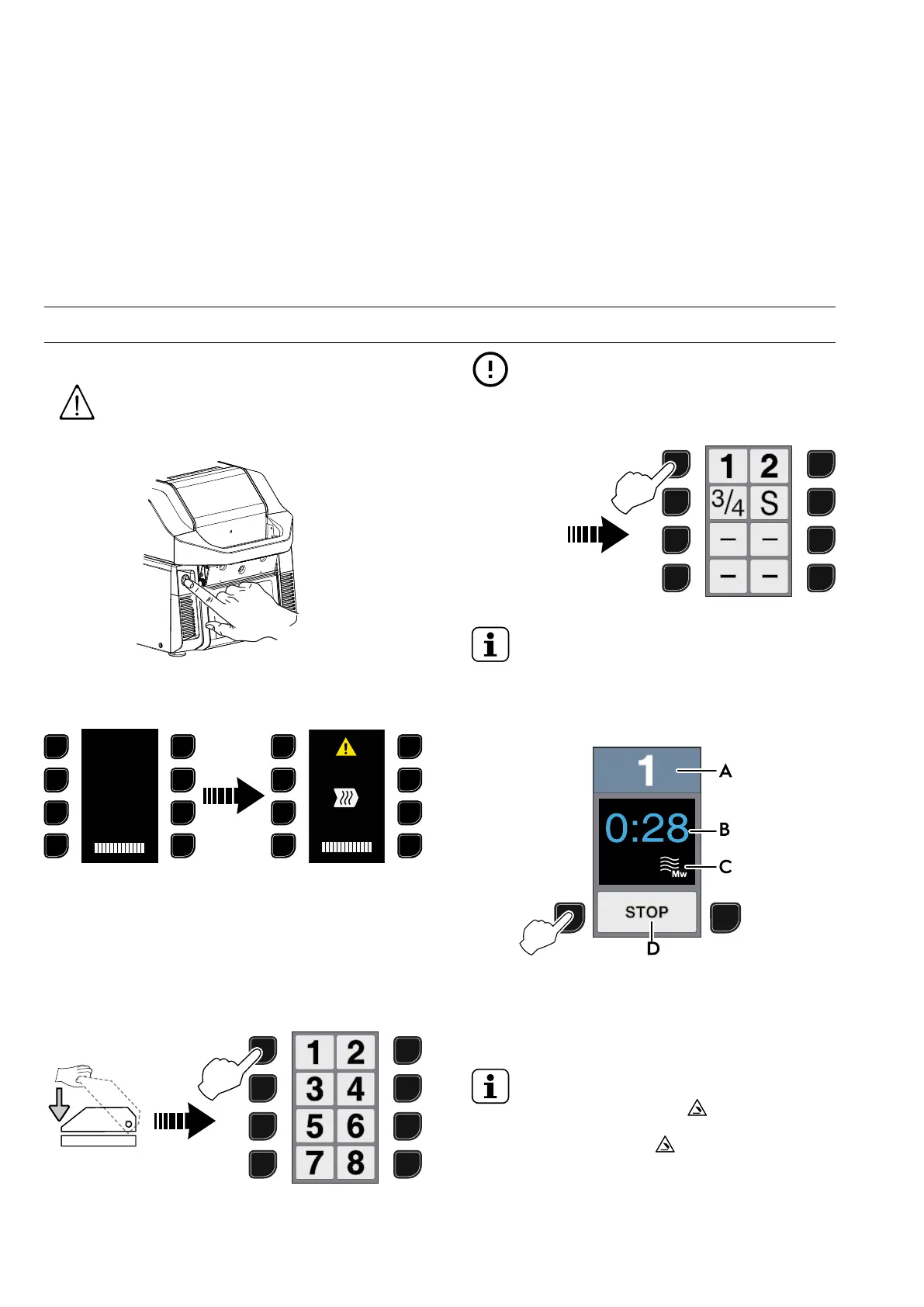 1 2
3/4 S
– –
– –

1
A
0:28
B
Mw
C
STOP
D

1 2
3 4
5 6
7 8