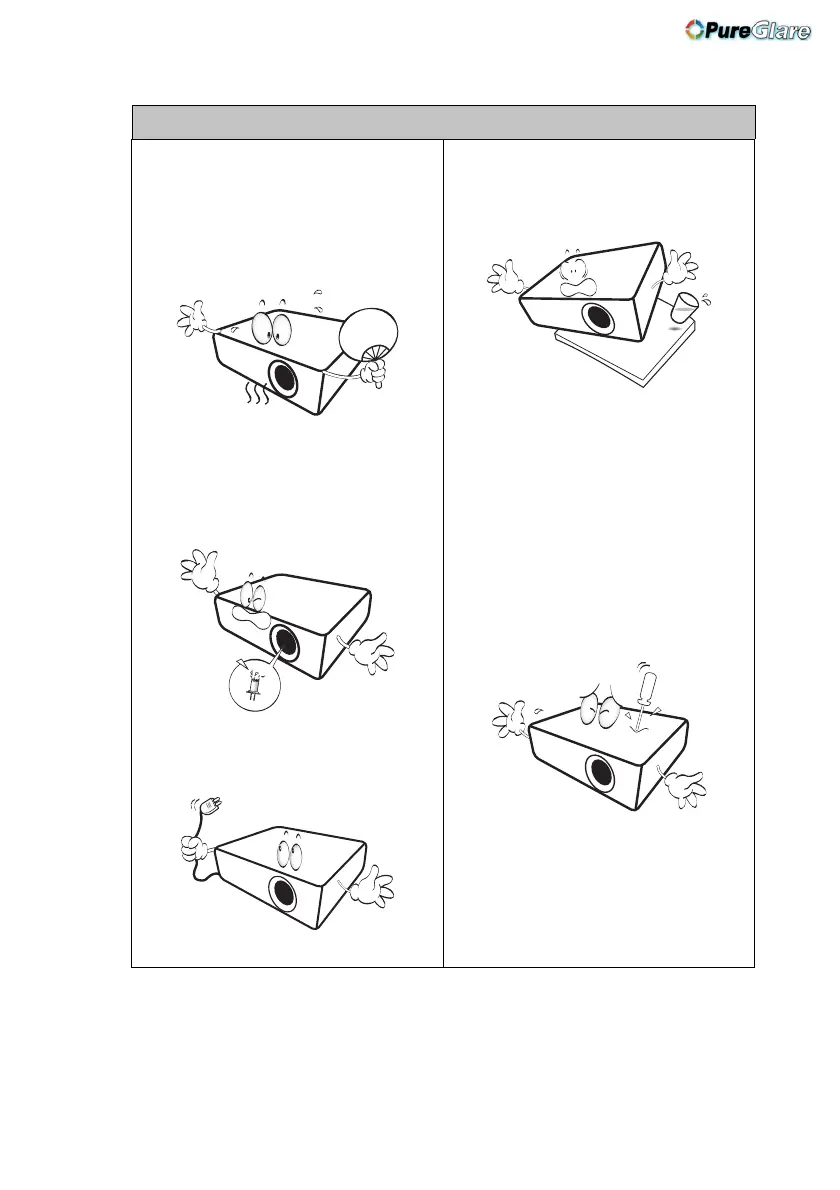 PureGlare