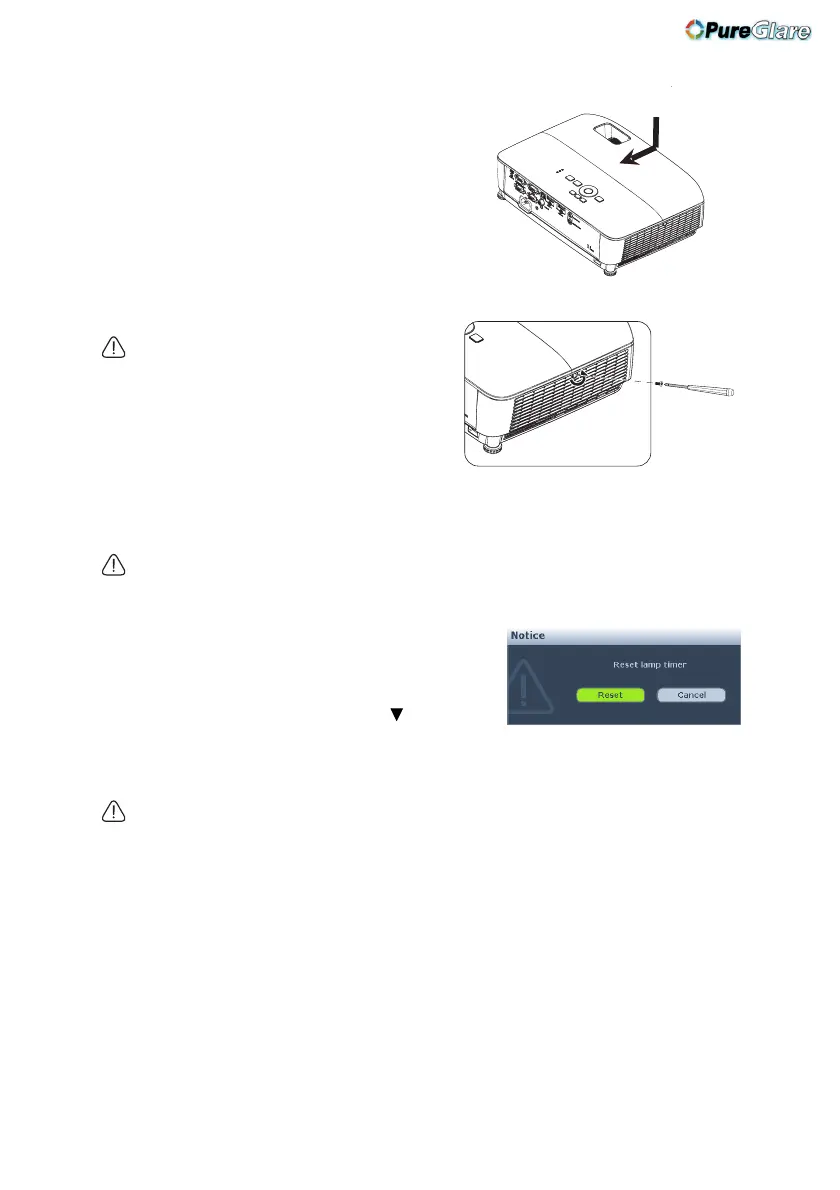 PureGlare

Notice

Reset lamp timer

Reset

Cancel