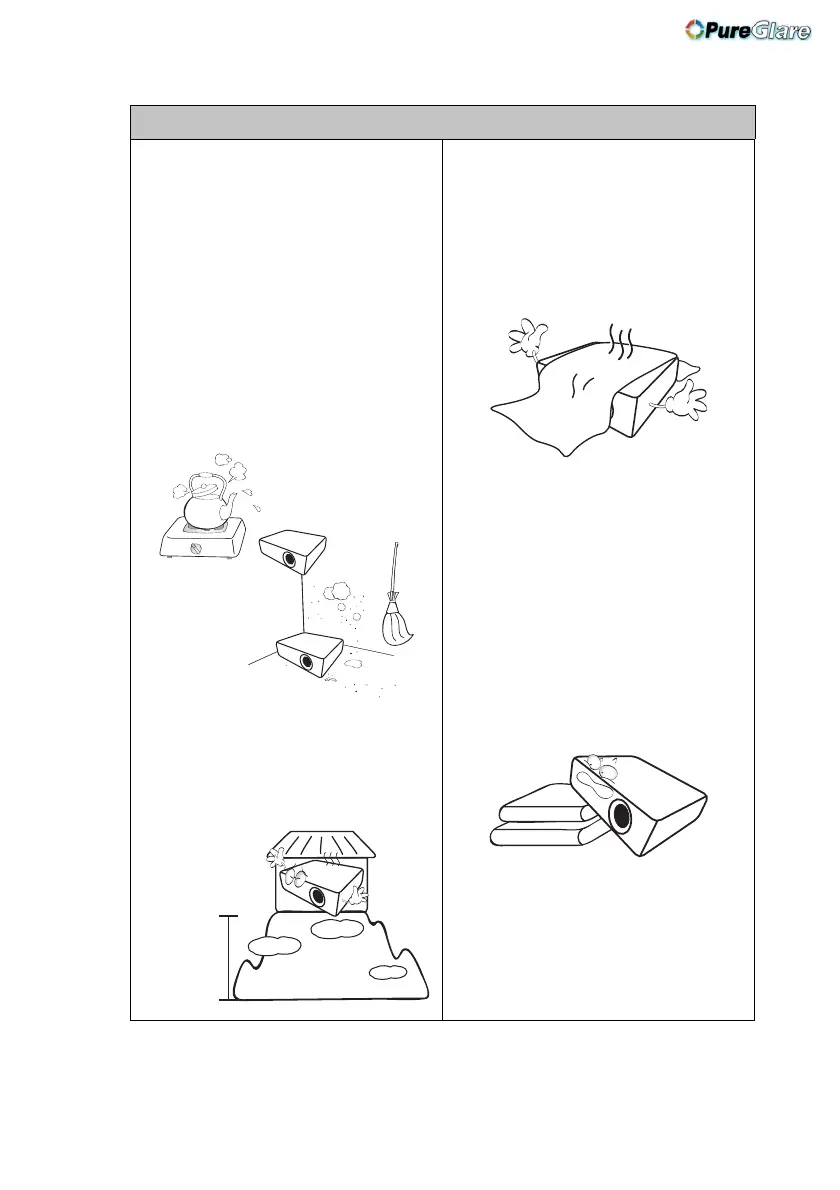 PureGlare