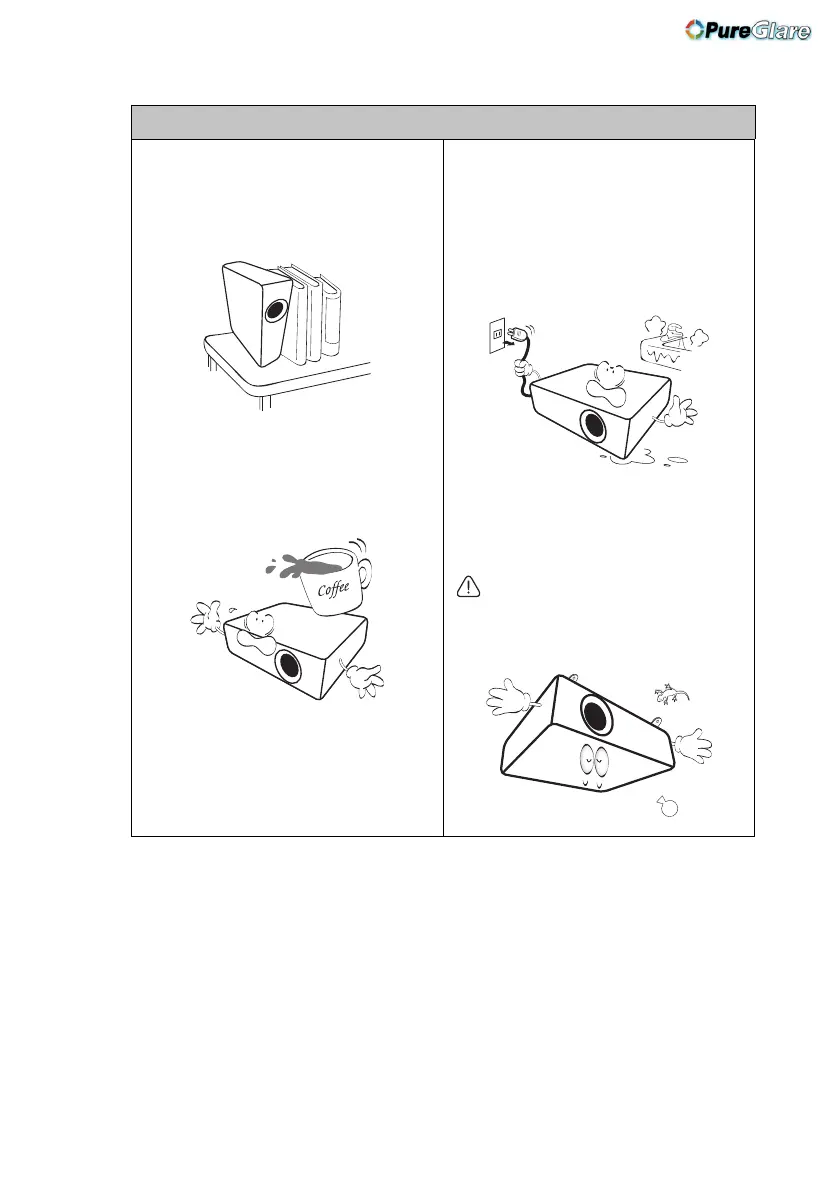 PureGlare

Coffee