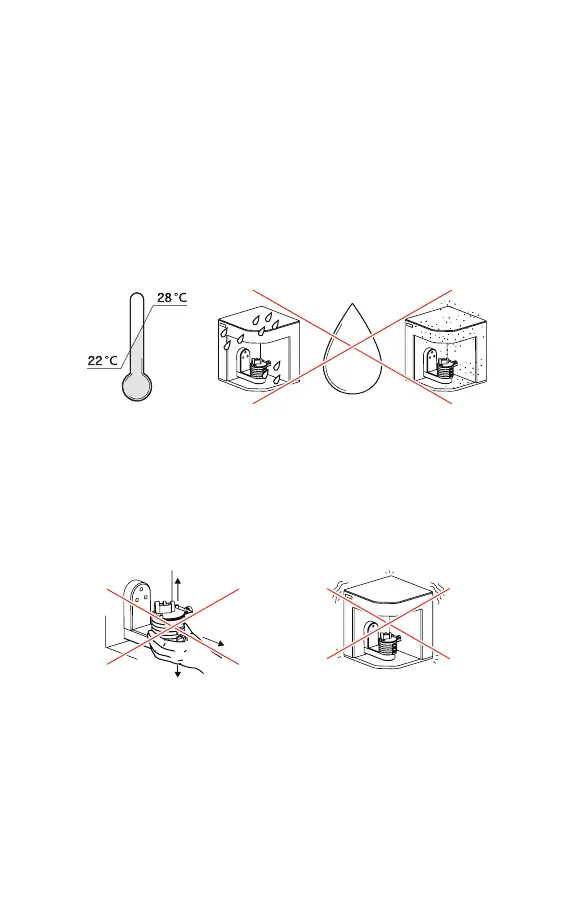 28 °C
22 °C