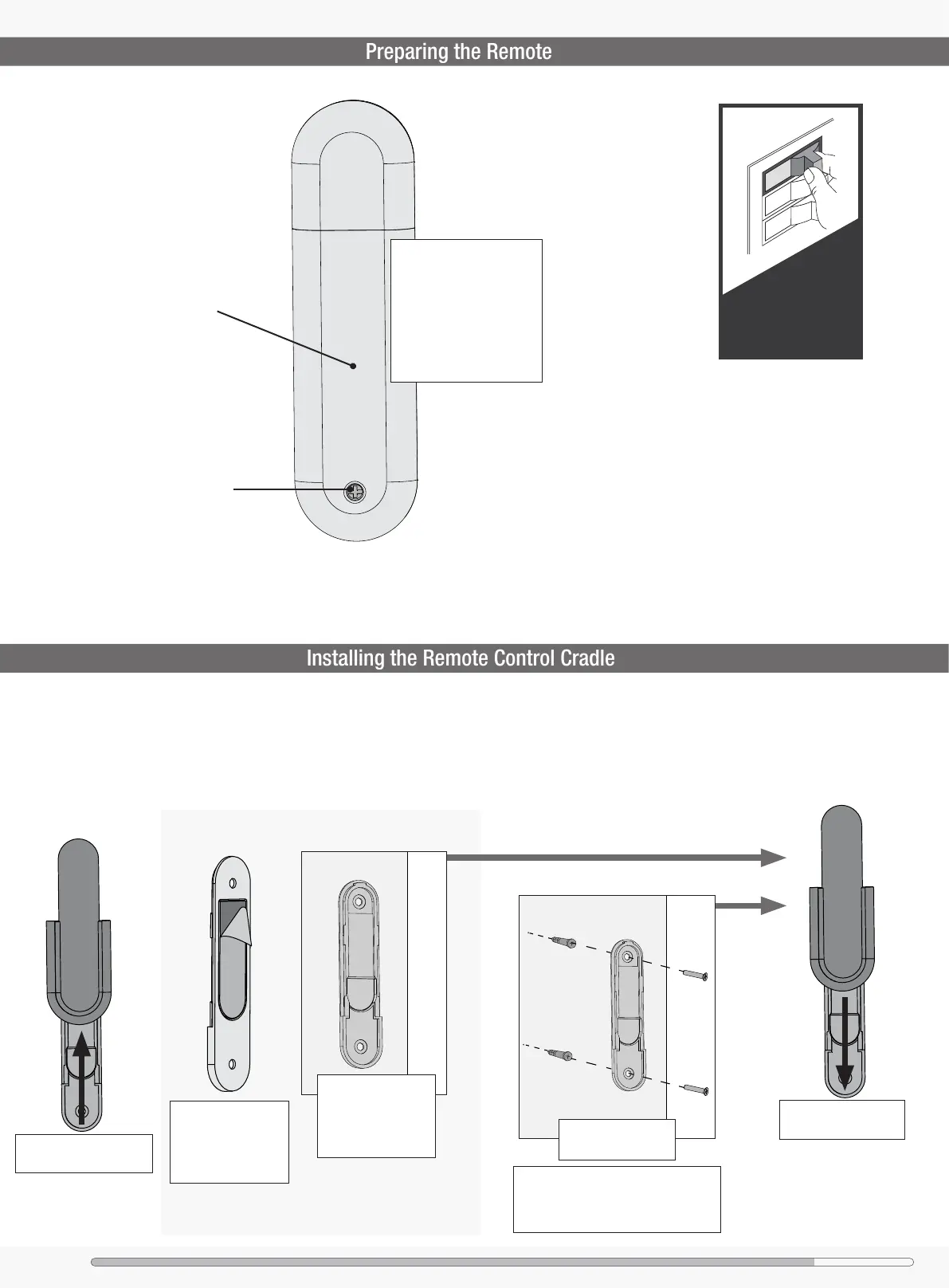 Preparing the Remote

Installing the Remote Control Cradle