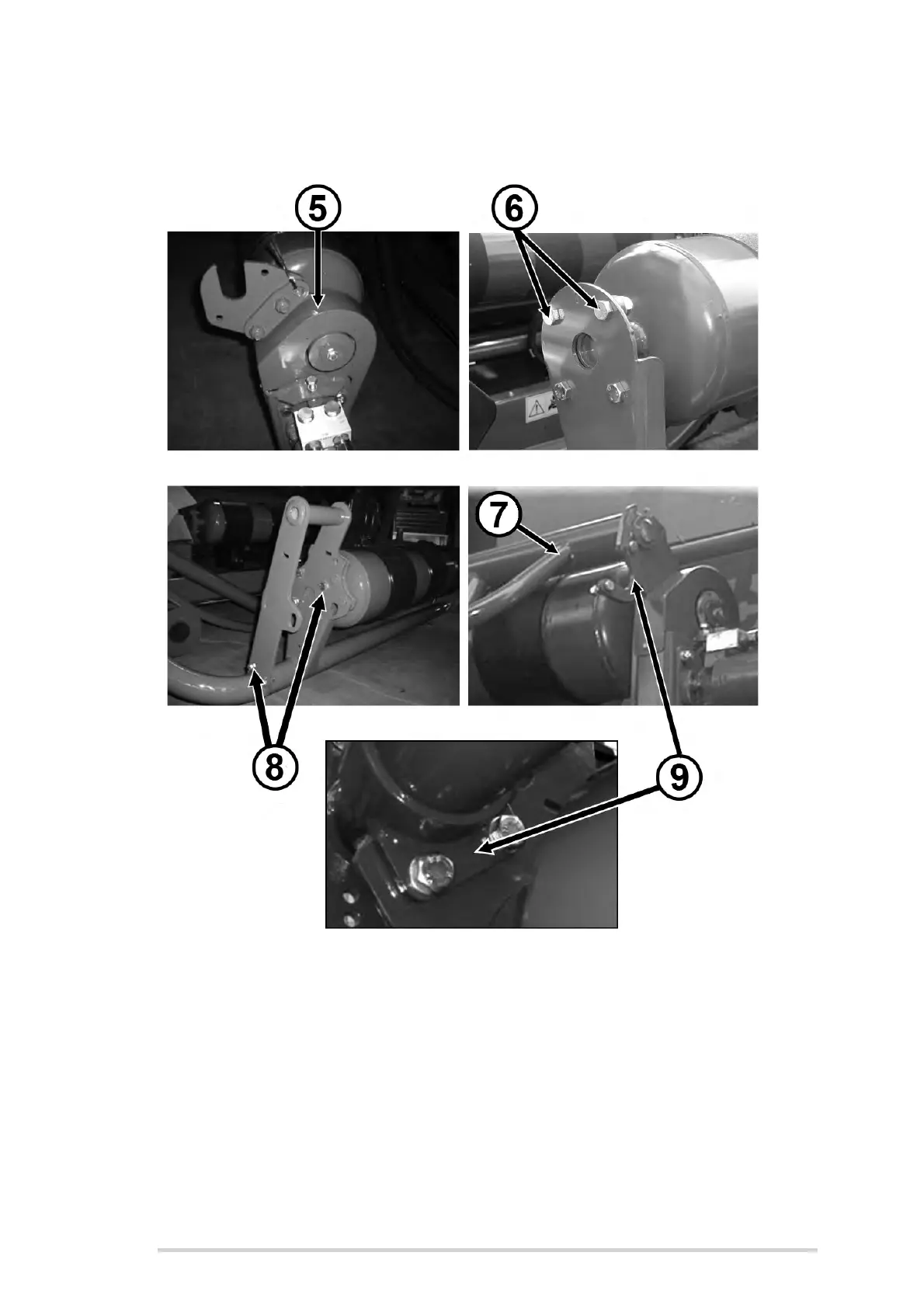 5
6
7
8
9