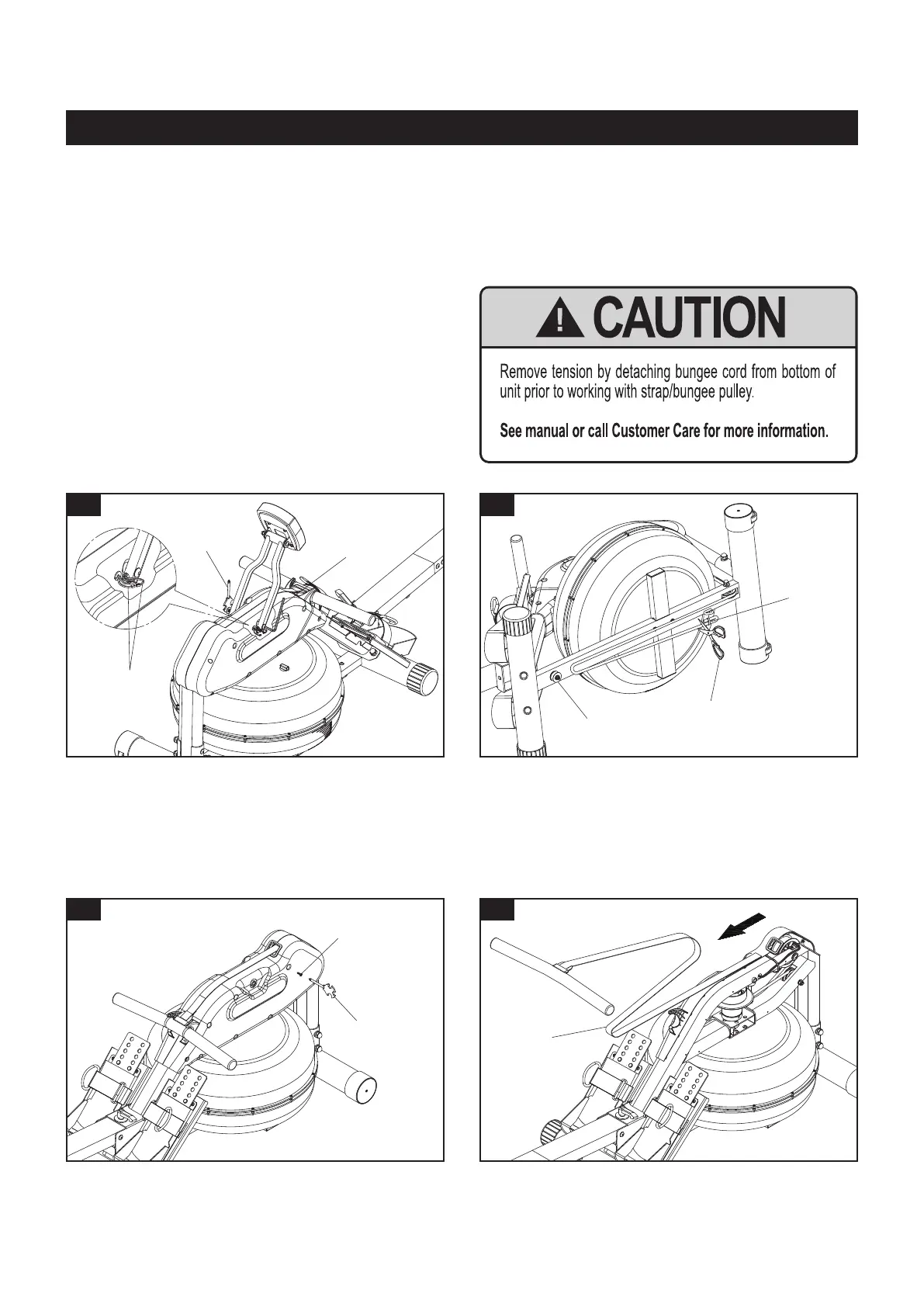 CAUTION

Remove tension by detaching bungee cord from bottom of unit prior to working with strap/bungee pulley.

See manual or call Customer Care for more information.