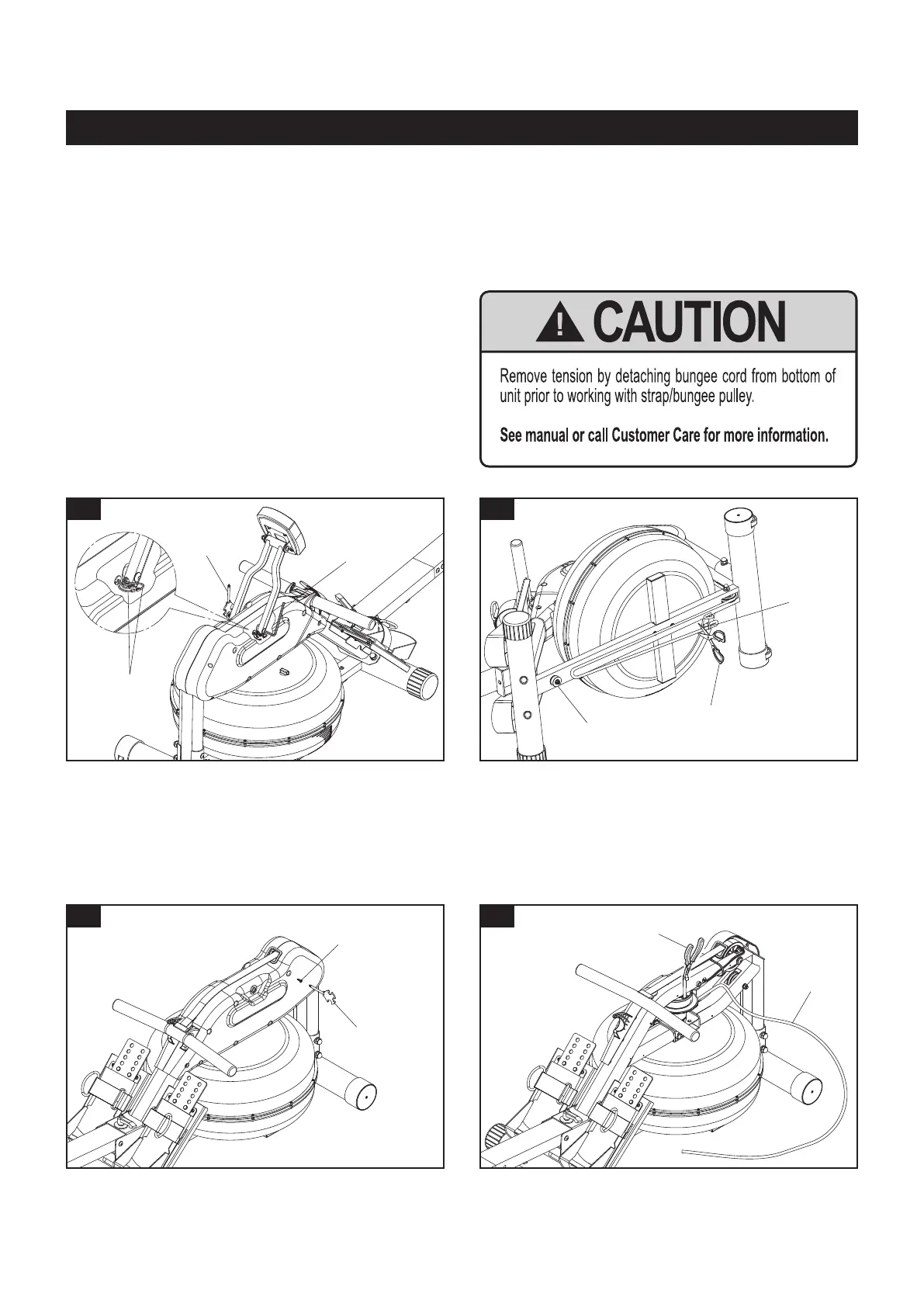 CAUTION

Remove tension by detaching bungee cord from bottom of unit prior to working with strap/bungee pulley.

See manual or call Customer Care for more information.