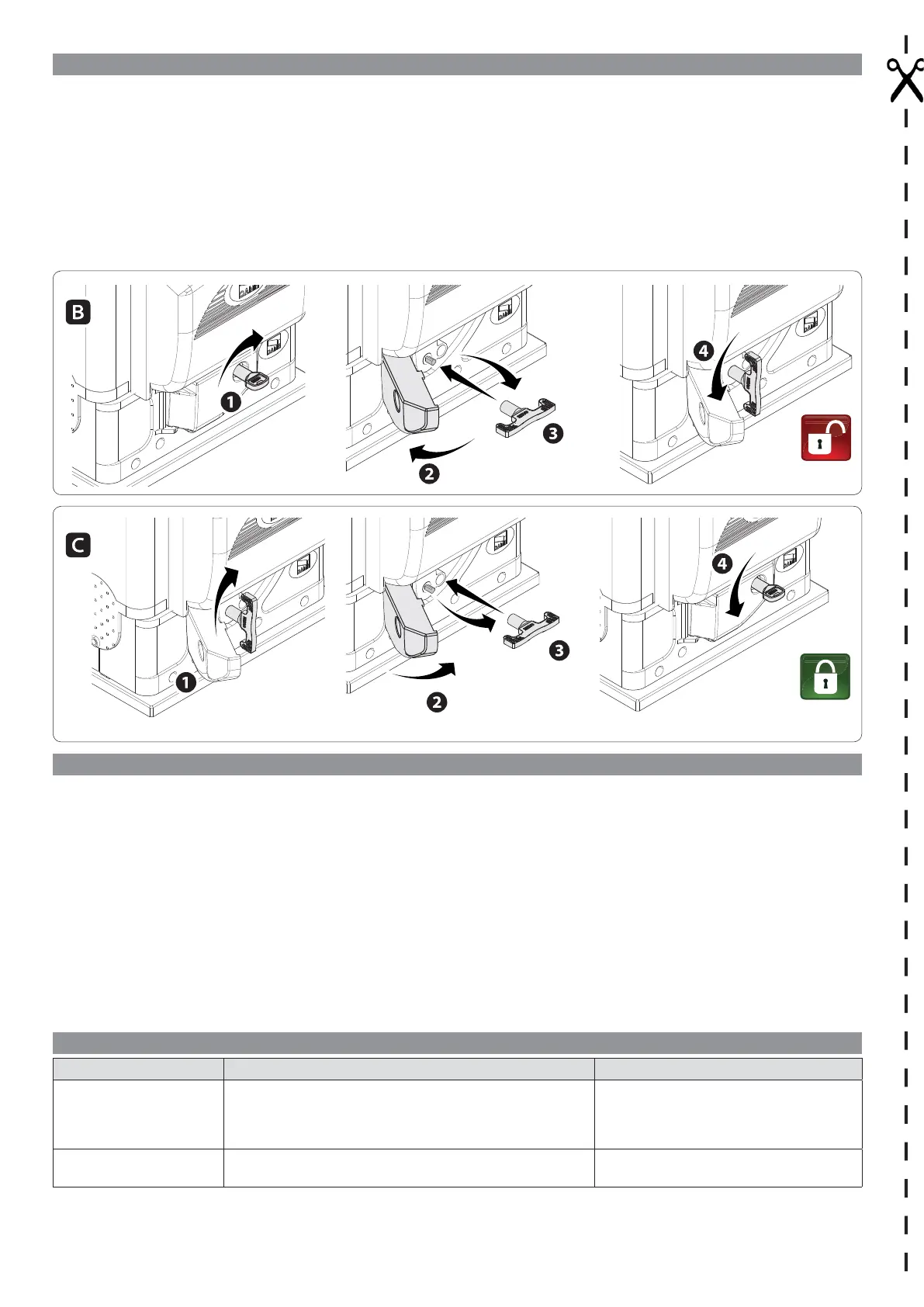 B

1

2

3

4

C

1

2

3

4