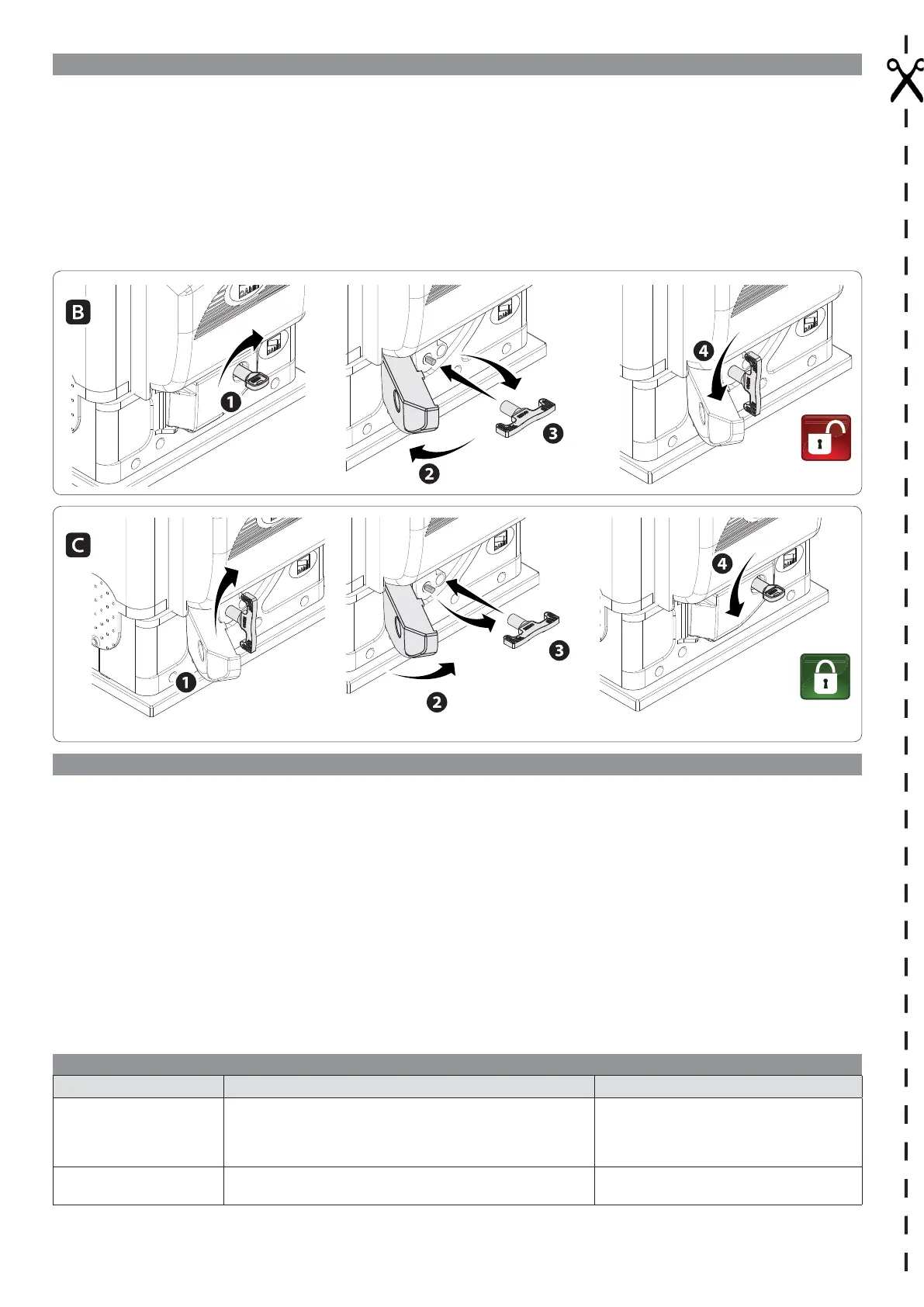 B

1

2

3

4

C

1

2

3

4