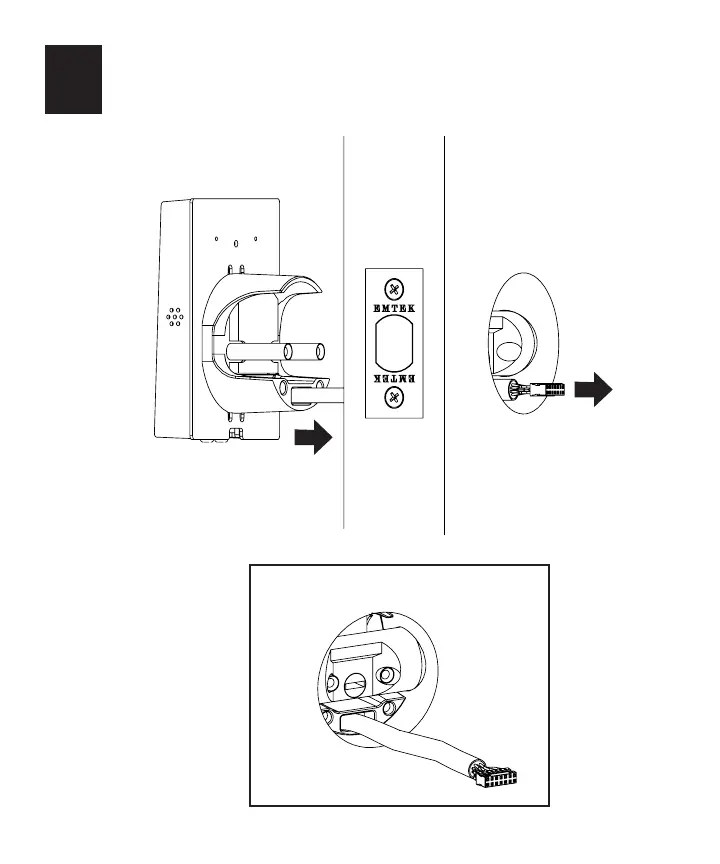 EMTEK

EMTEK