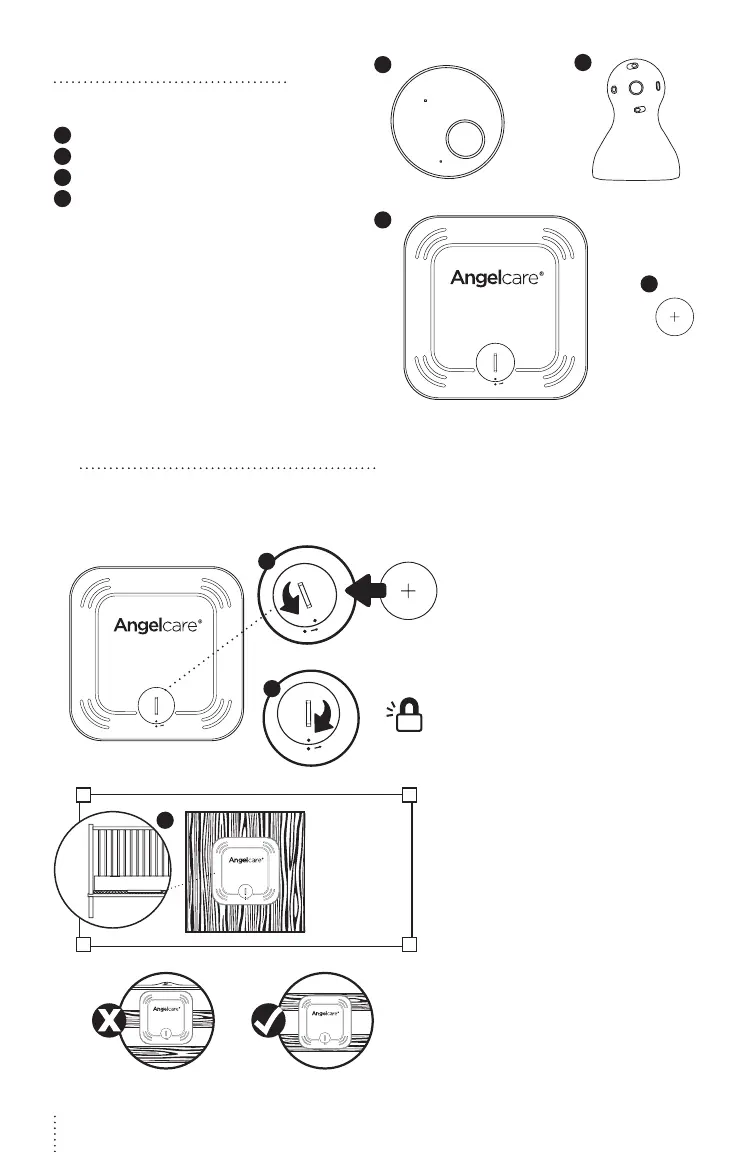 Angelcare®

Angelcare®

Angelcare®

Angelcare®

Angelcare®