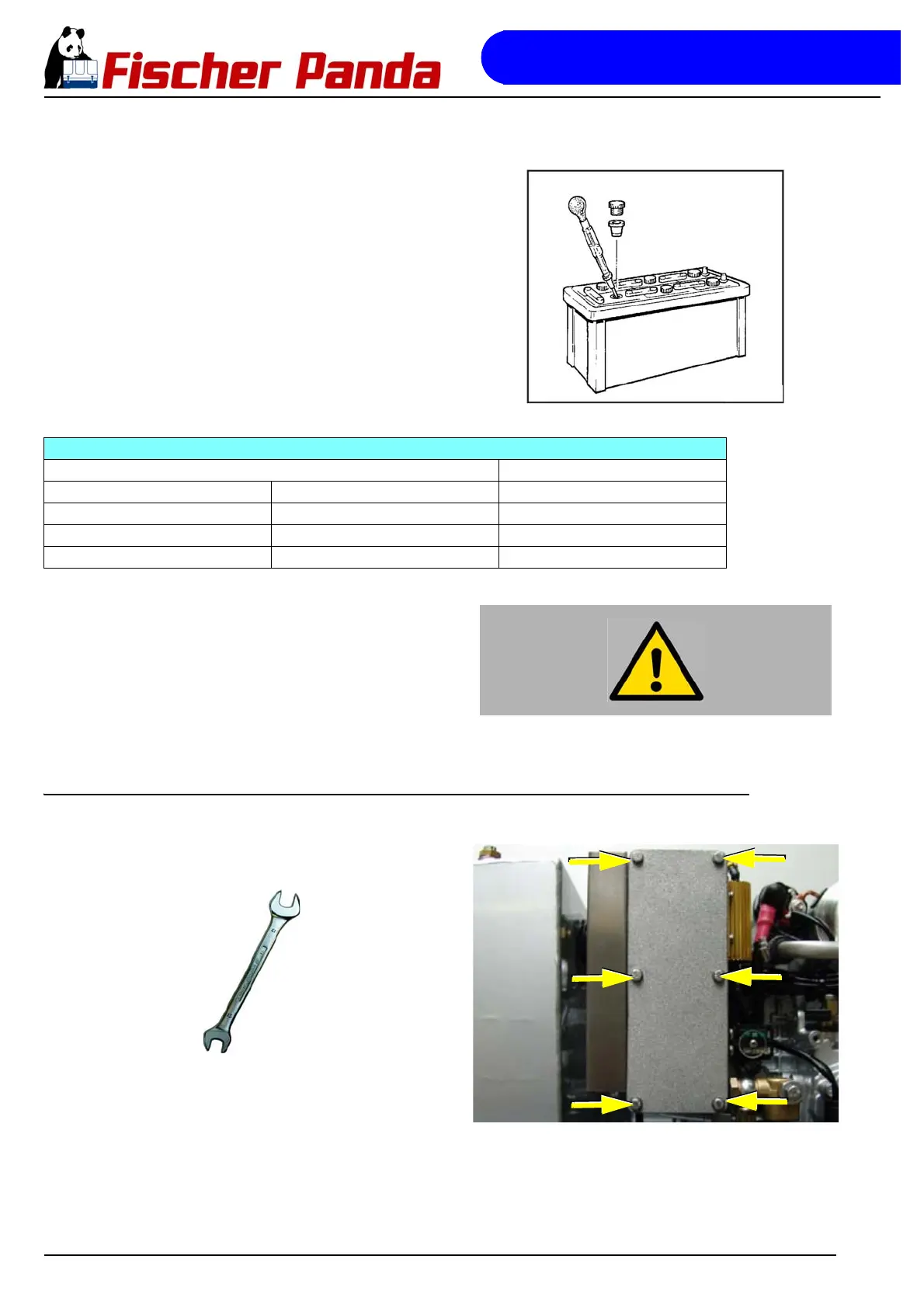 Fischer Panda