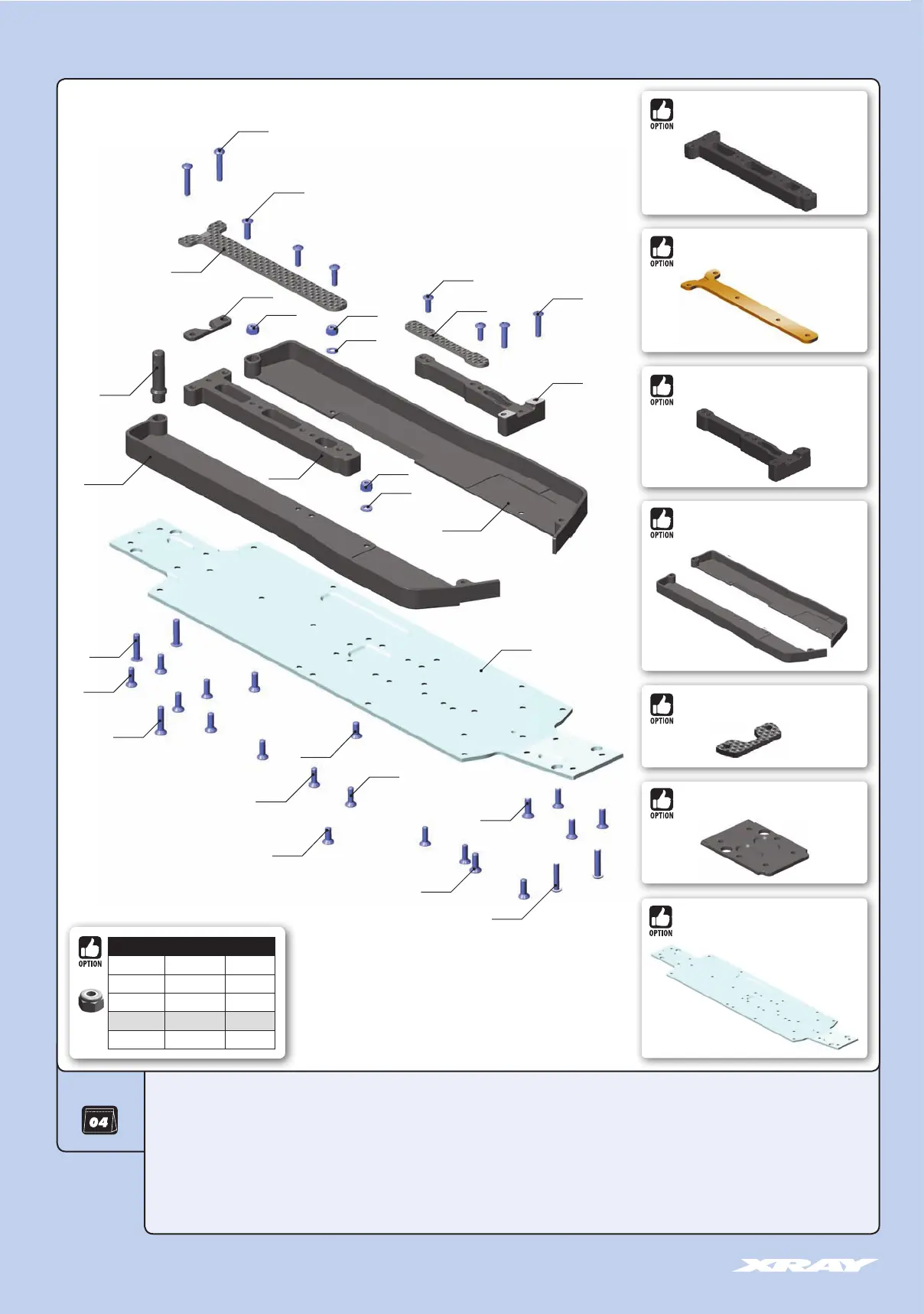 OPTION

OPTION

OPTION

OPTION

OPTION

OPTION

OPTION

OPTION

04

XRAY