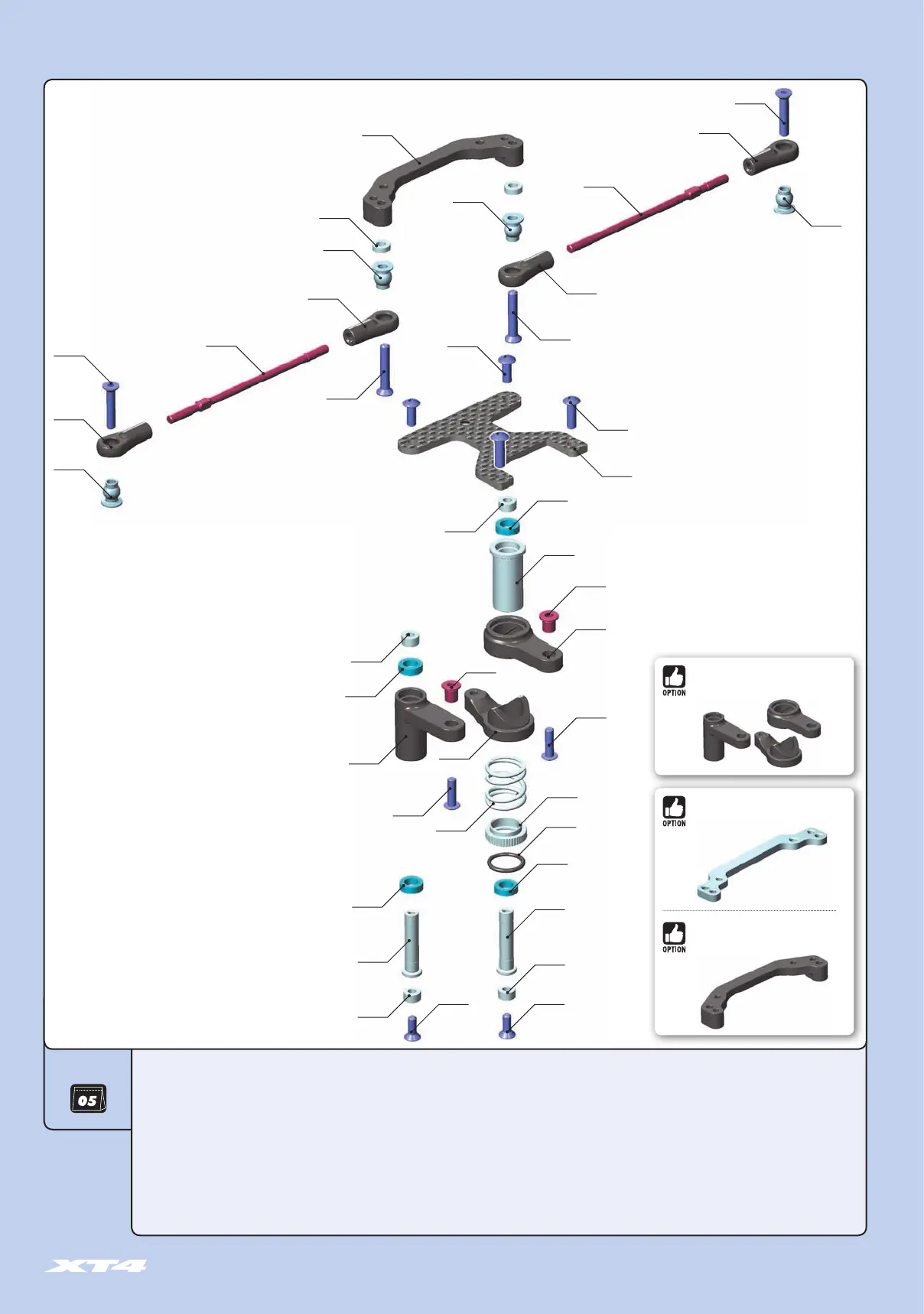 OPTION

OPTION

OPTION

05

XT4