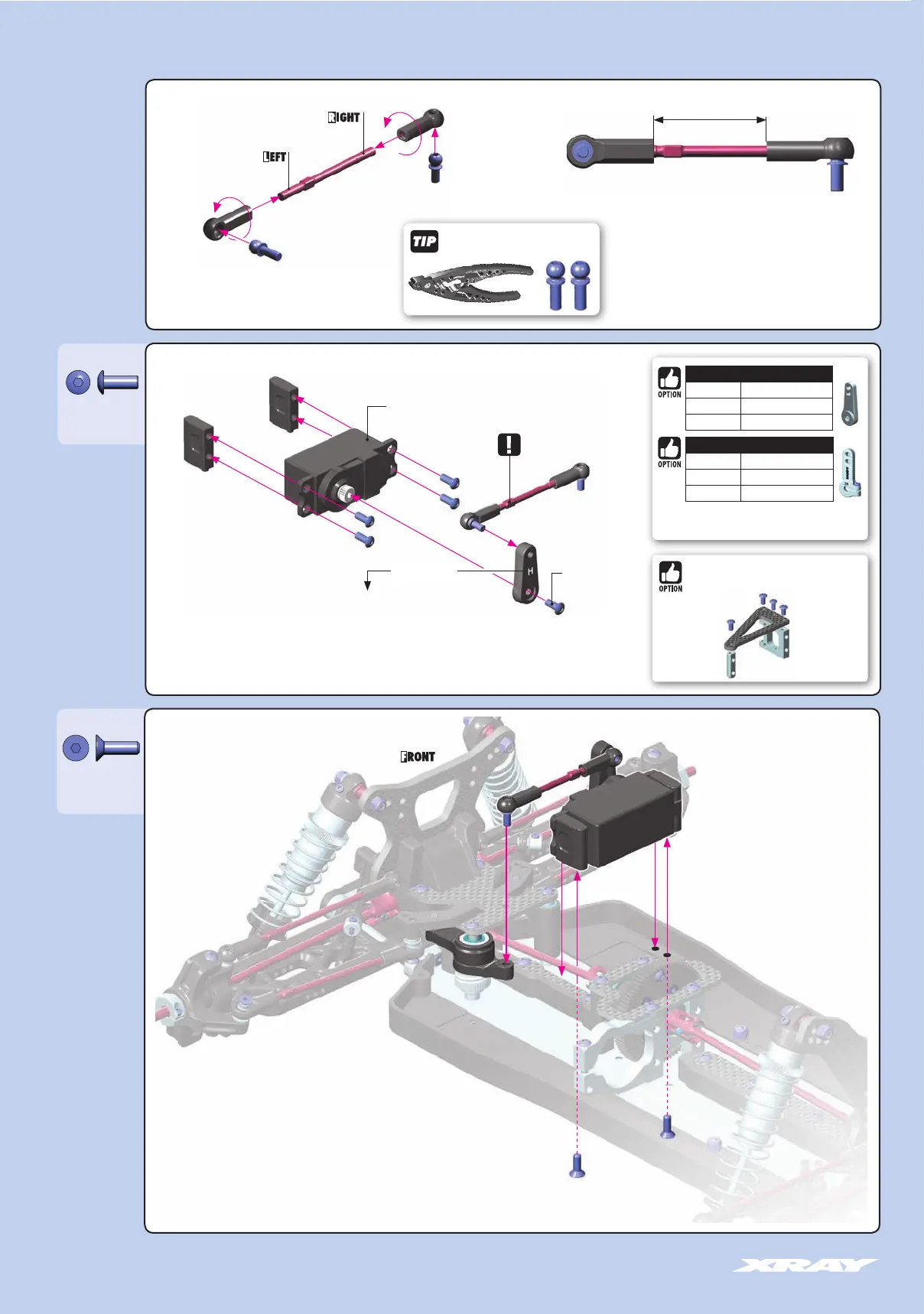 RIGHT

LEFT

TIP

OPTION

OPTION

H

OPTION

FRONT

XRAY