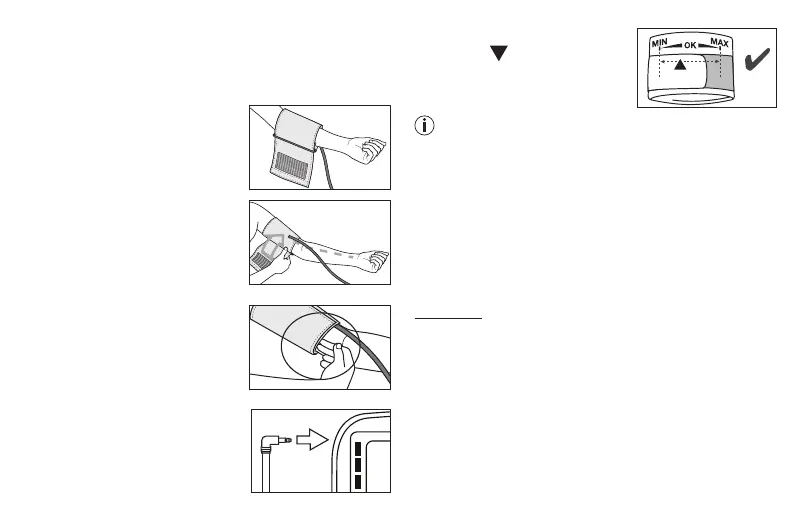 MIN OK MAX