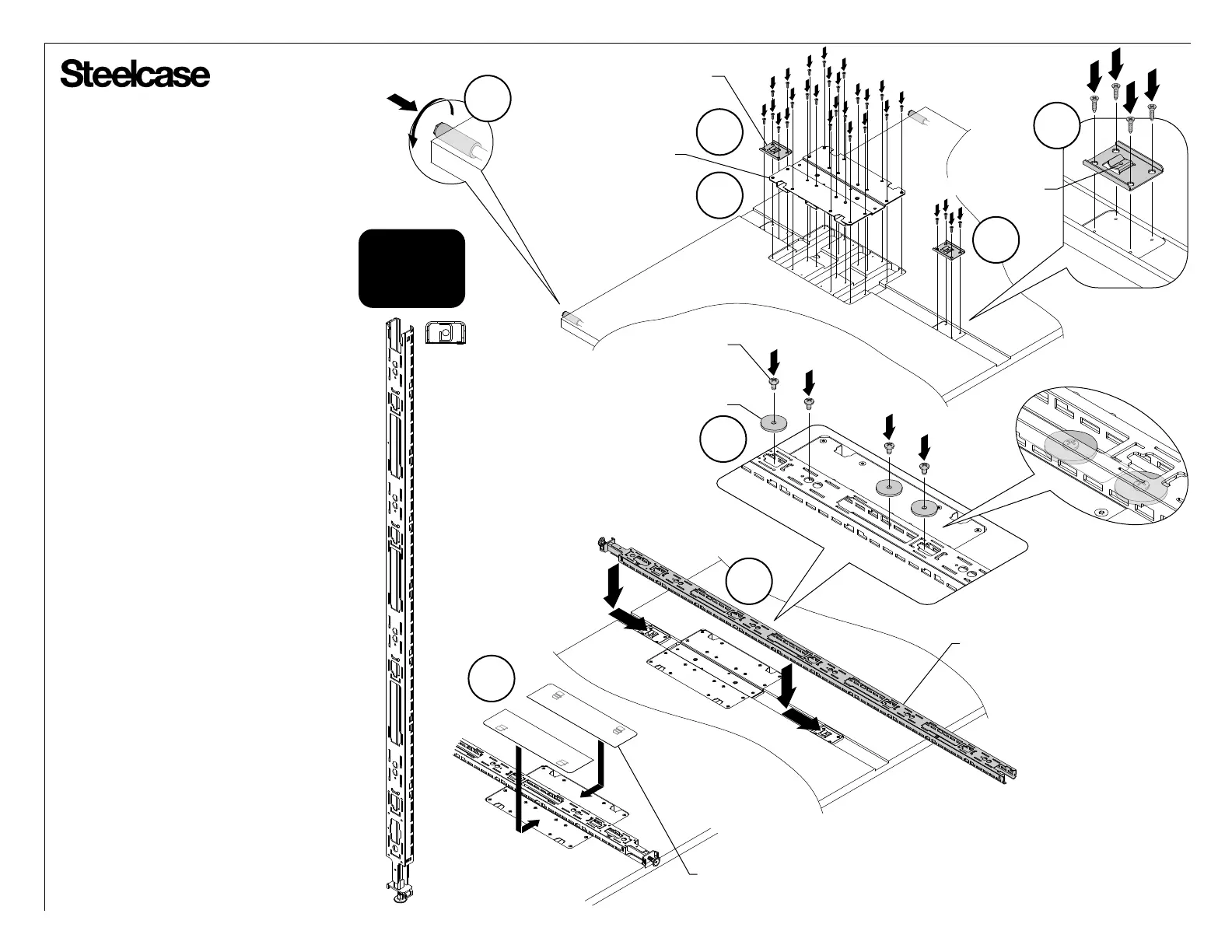 Steelcase