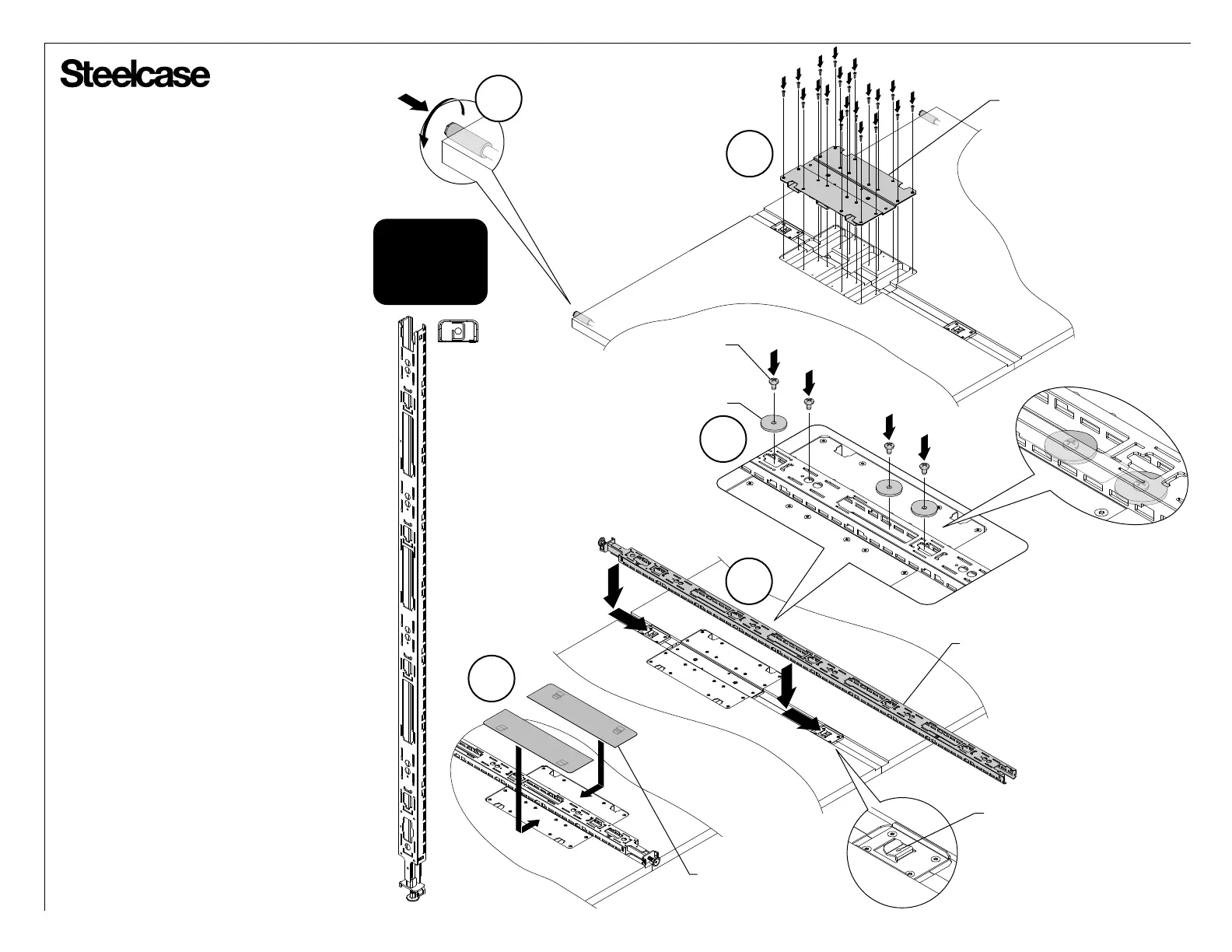 Steelcase