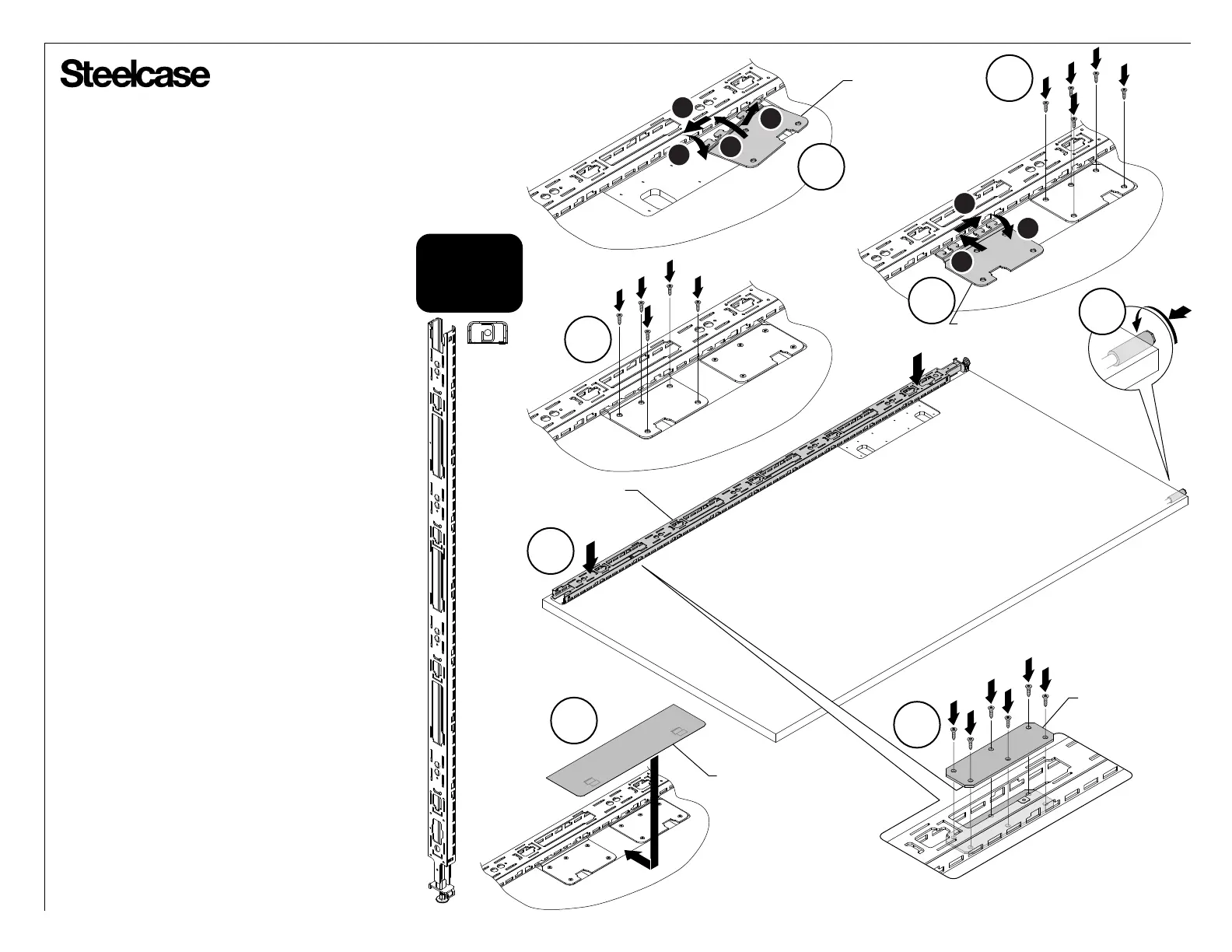 Steelcase