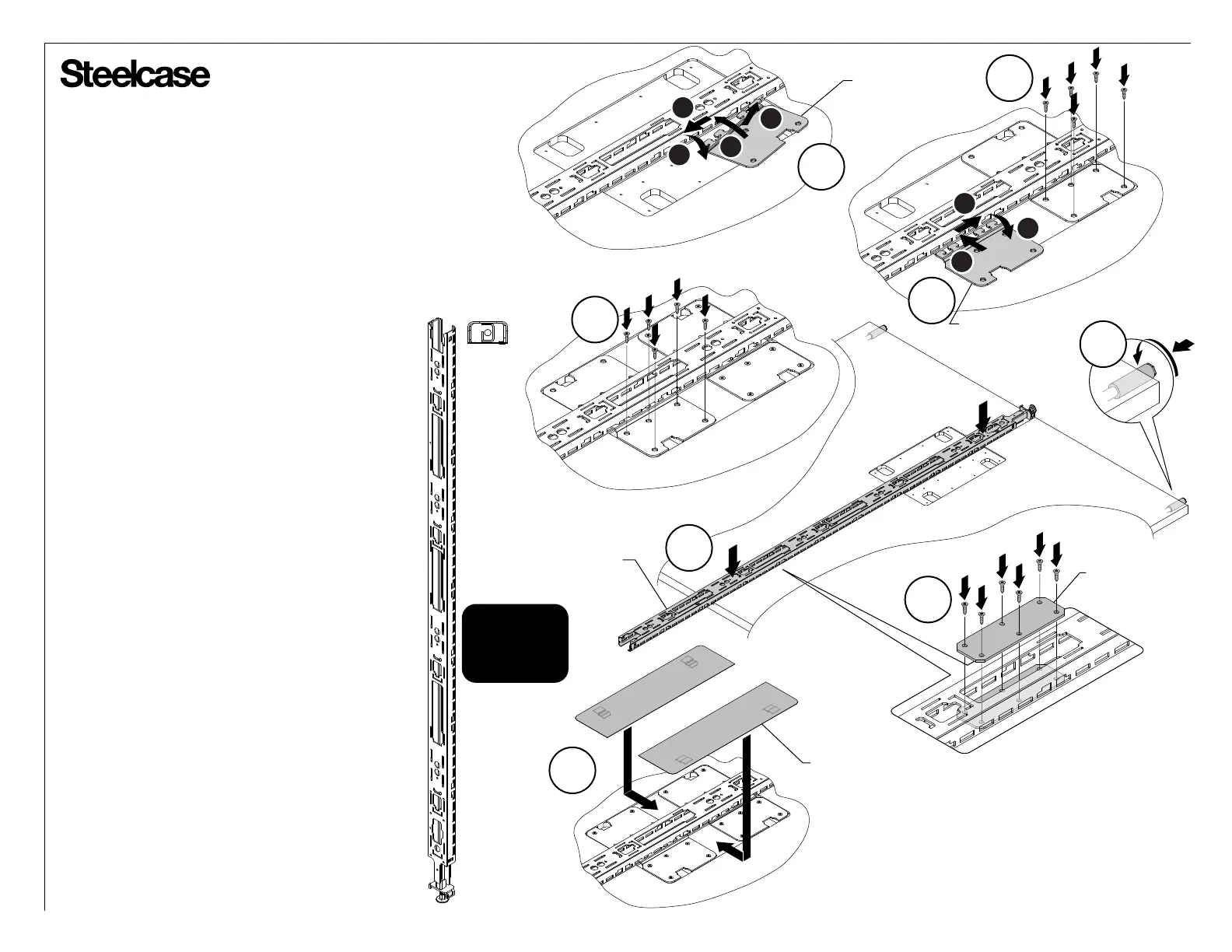 Steelcase