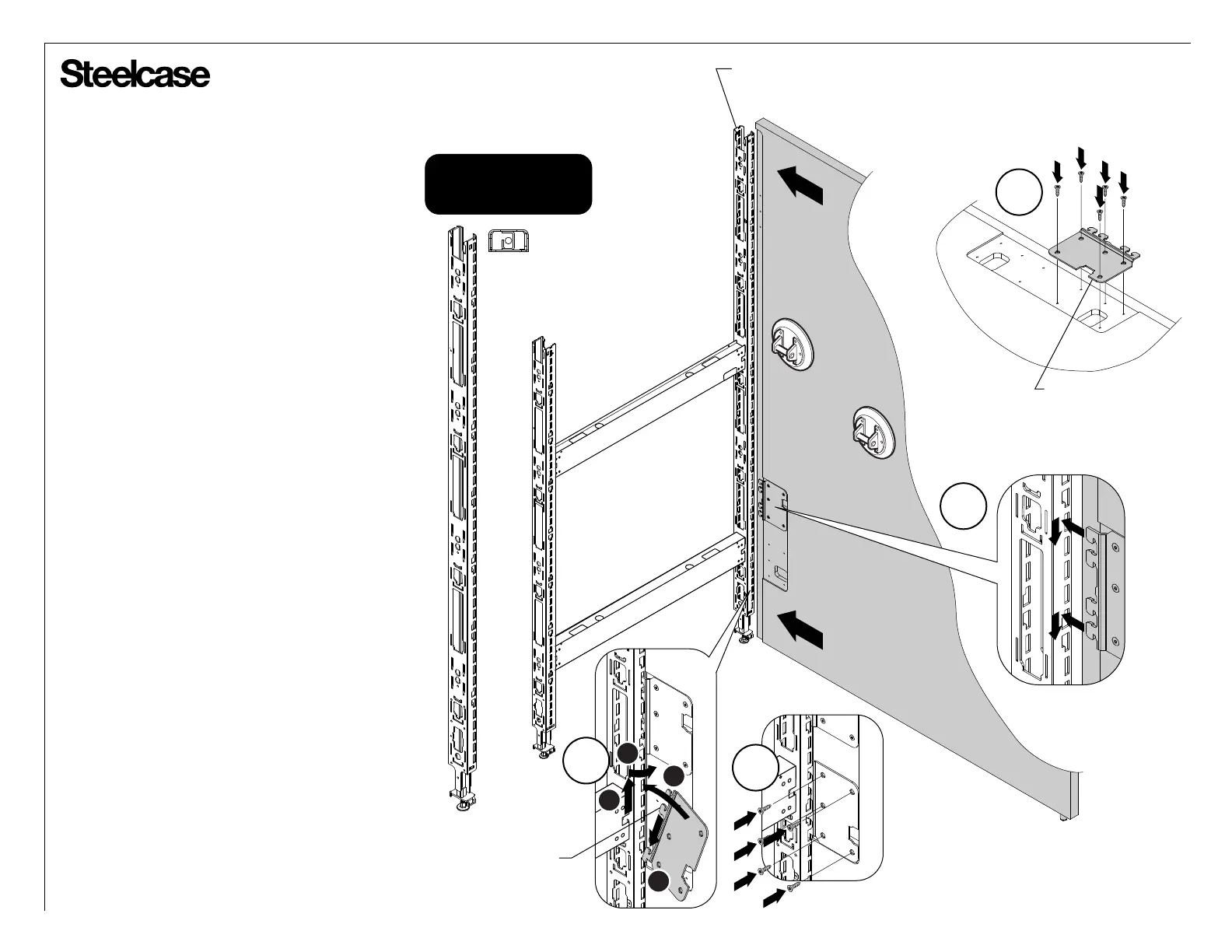 Steelcase