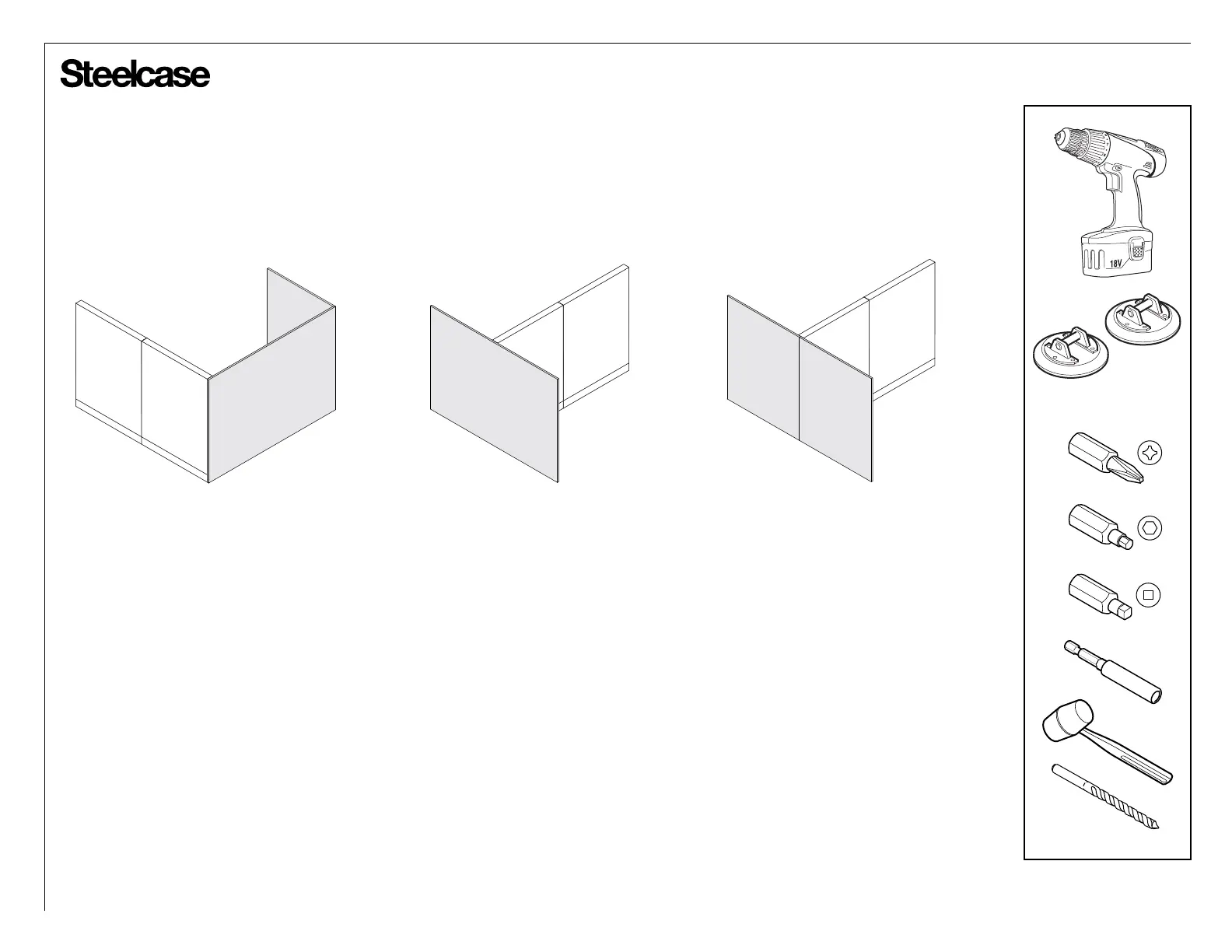 Steelcase

18V