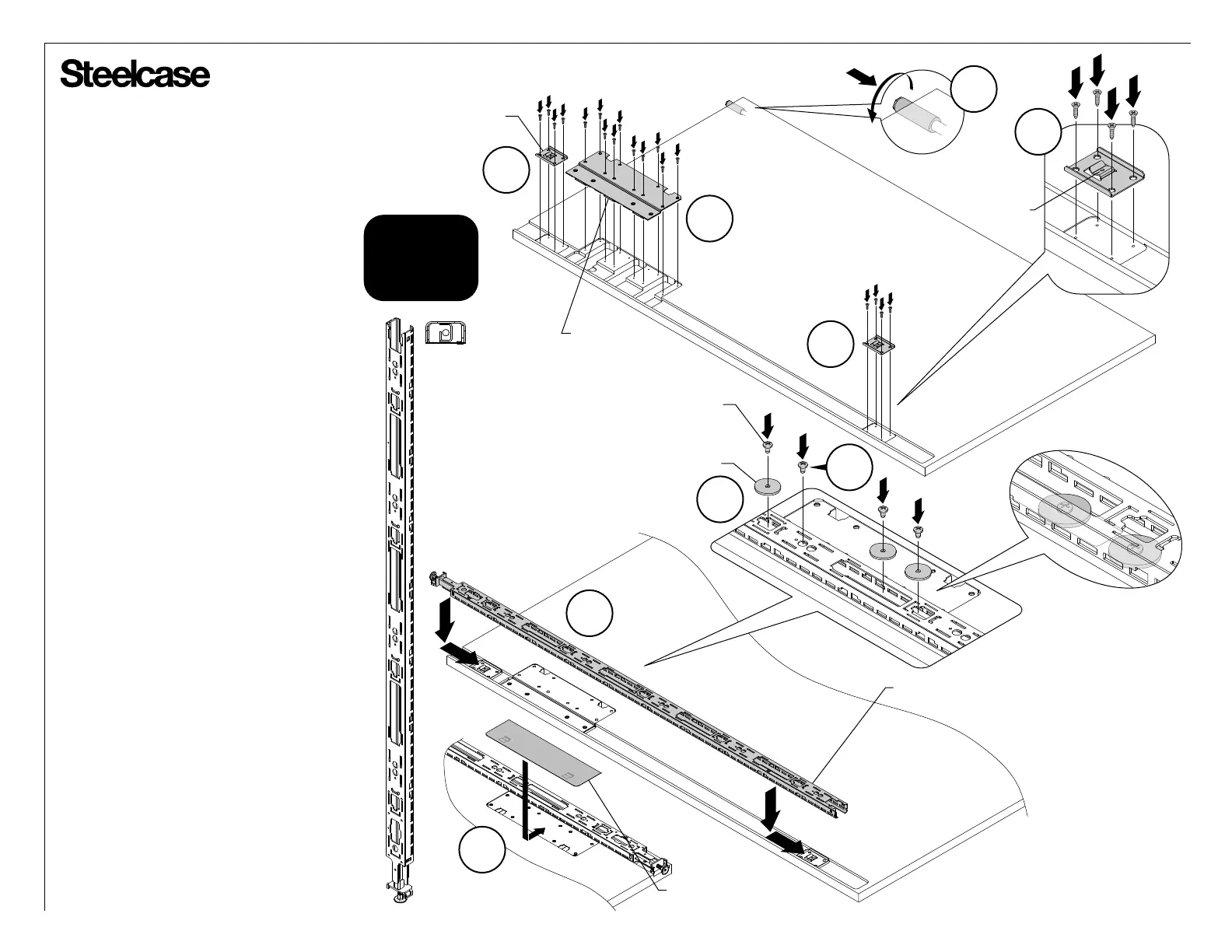 Steelcase