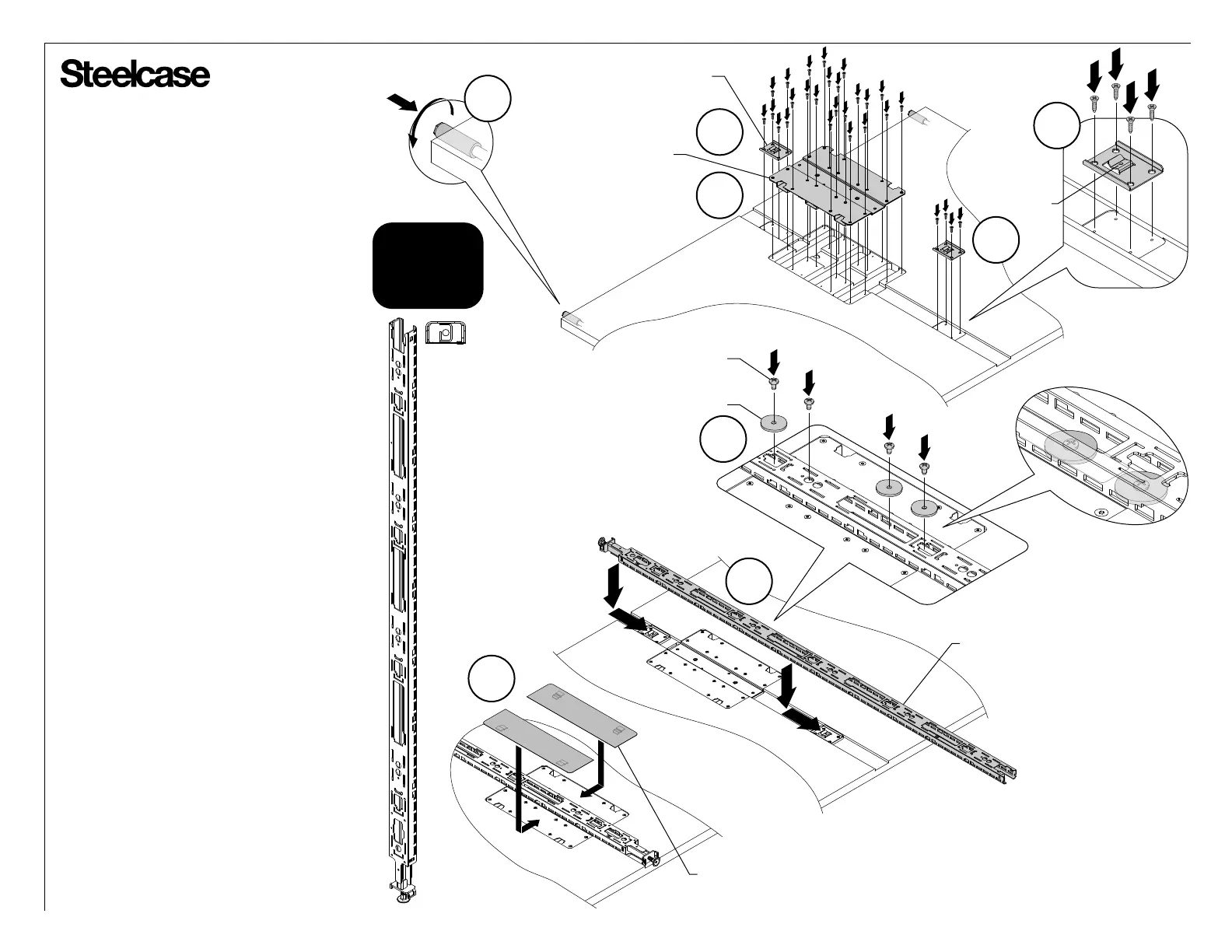 Steelcase