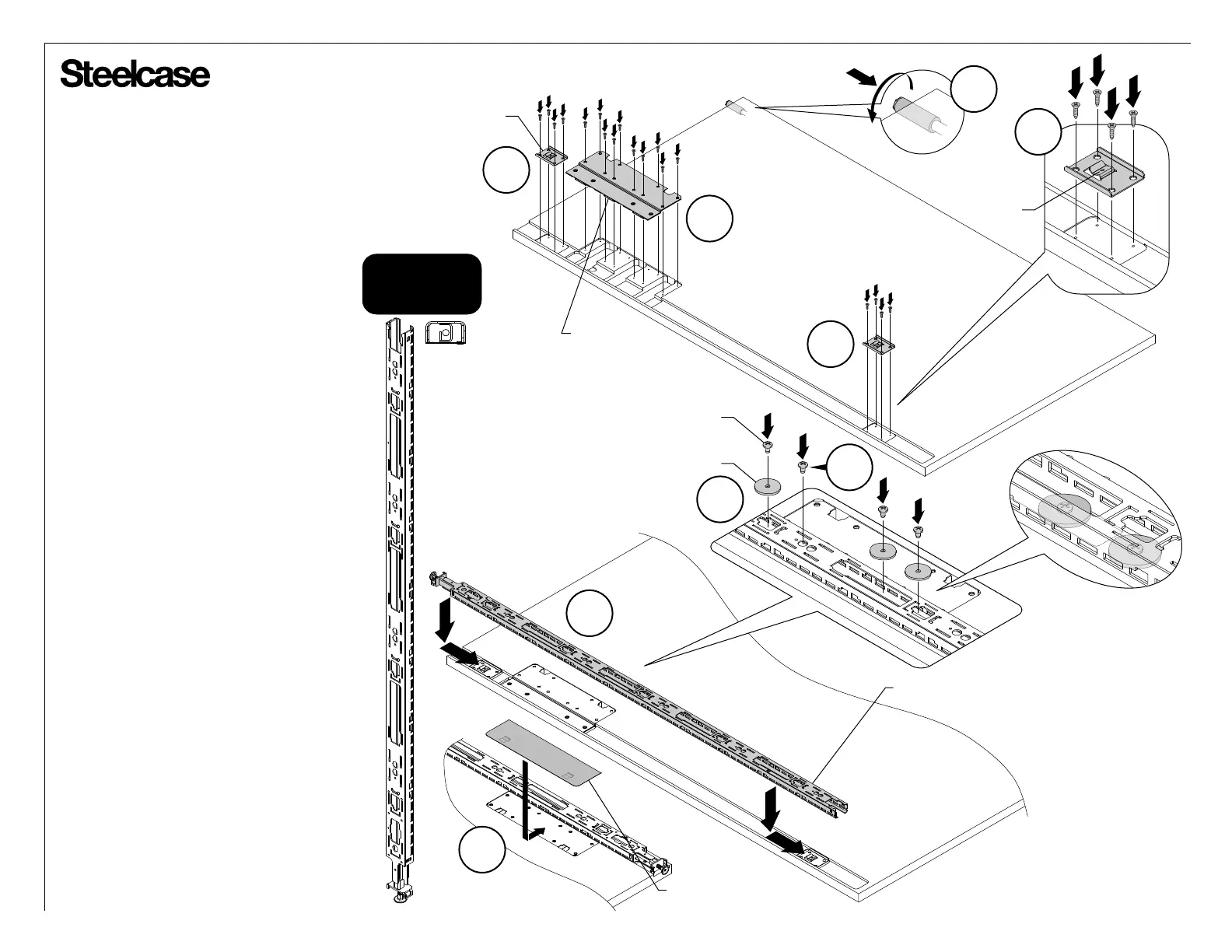 Steelcase