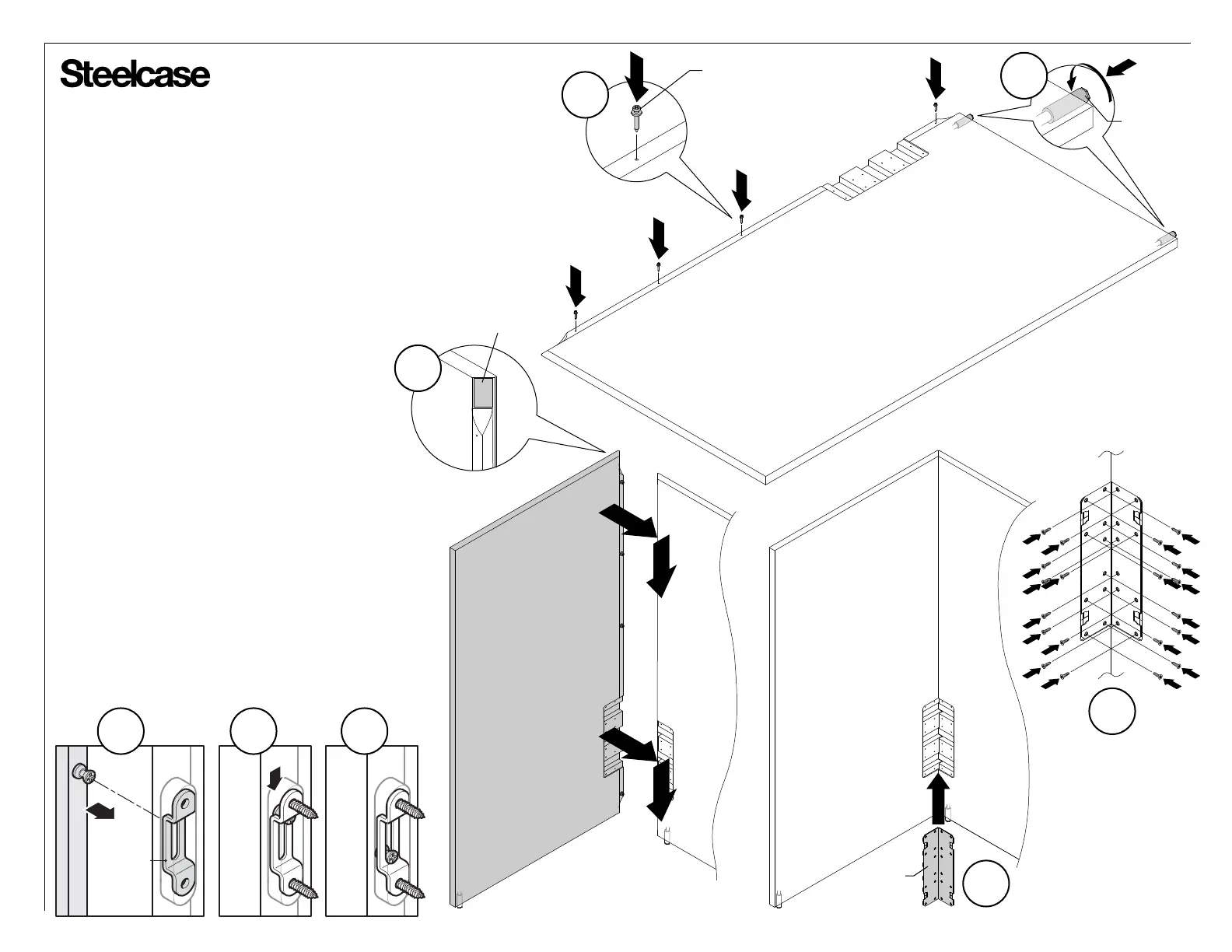 Steelcase