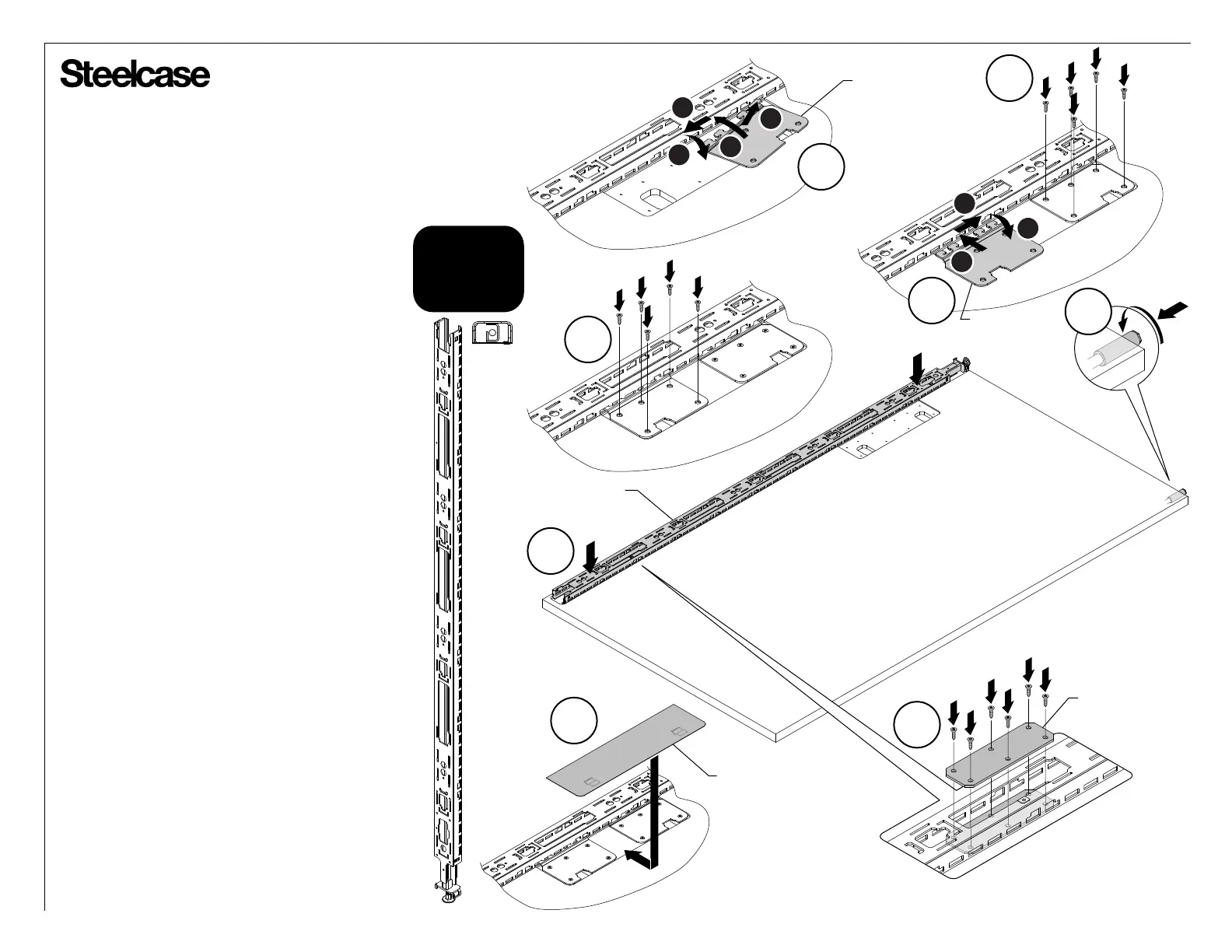 Steelcase