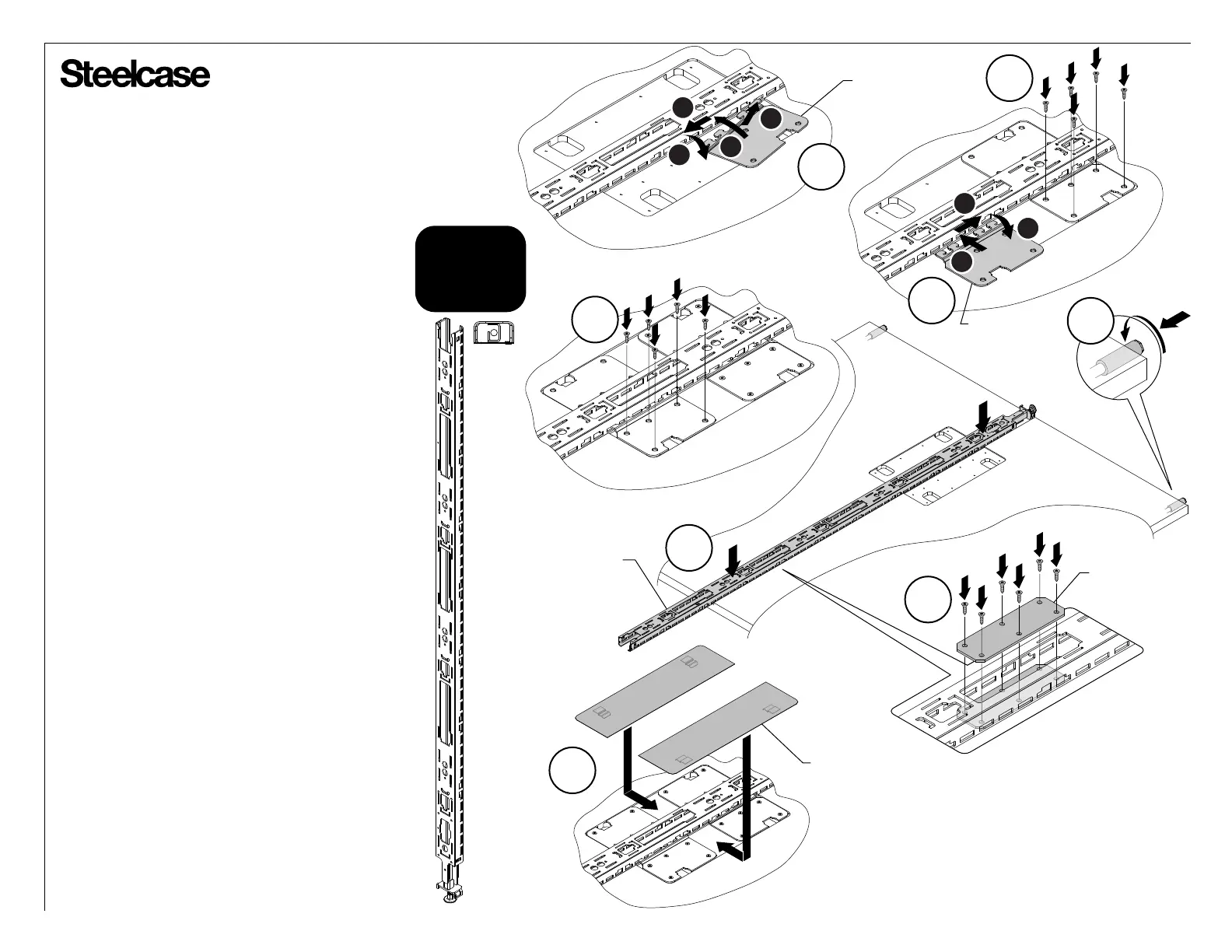 Steelcase